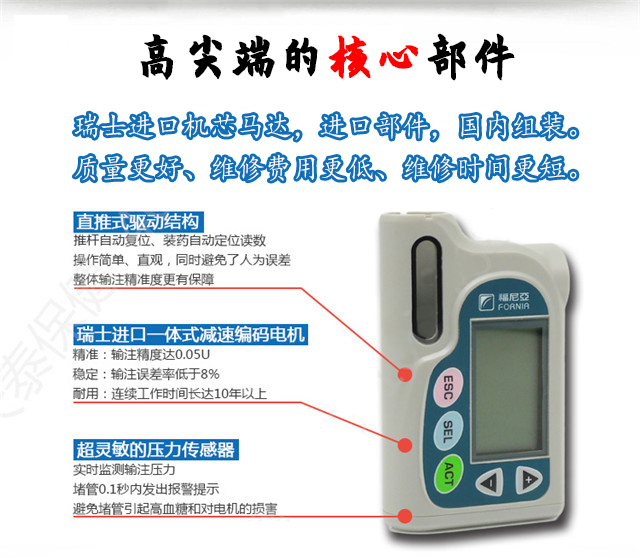 高尖端的核心部件

瑞士进口机芯马达，进口部件，国内组装。
质量更好、维修费用更低、维修时间更短。

直推式驱动结构
推杆自动复位、装药自动定位读数
操作简单、直观，同时避免了人为误差
整体输注精准度更有保障

瑞士进口一体式减速编码电机
精准：输注精度达0.05U
稳定：输注误差率低于8%
耐用：连续工作时间长达10年以上

超灵敏的压力传感器
实时监测输注压力
堵管0.1秒内发出报警提示
避免堵管引起高血糖和对电机的损害

福尼亞
FORNIA

ESC
SEL
ACT
-
+