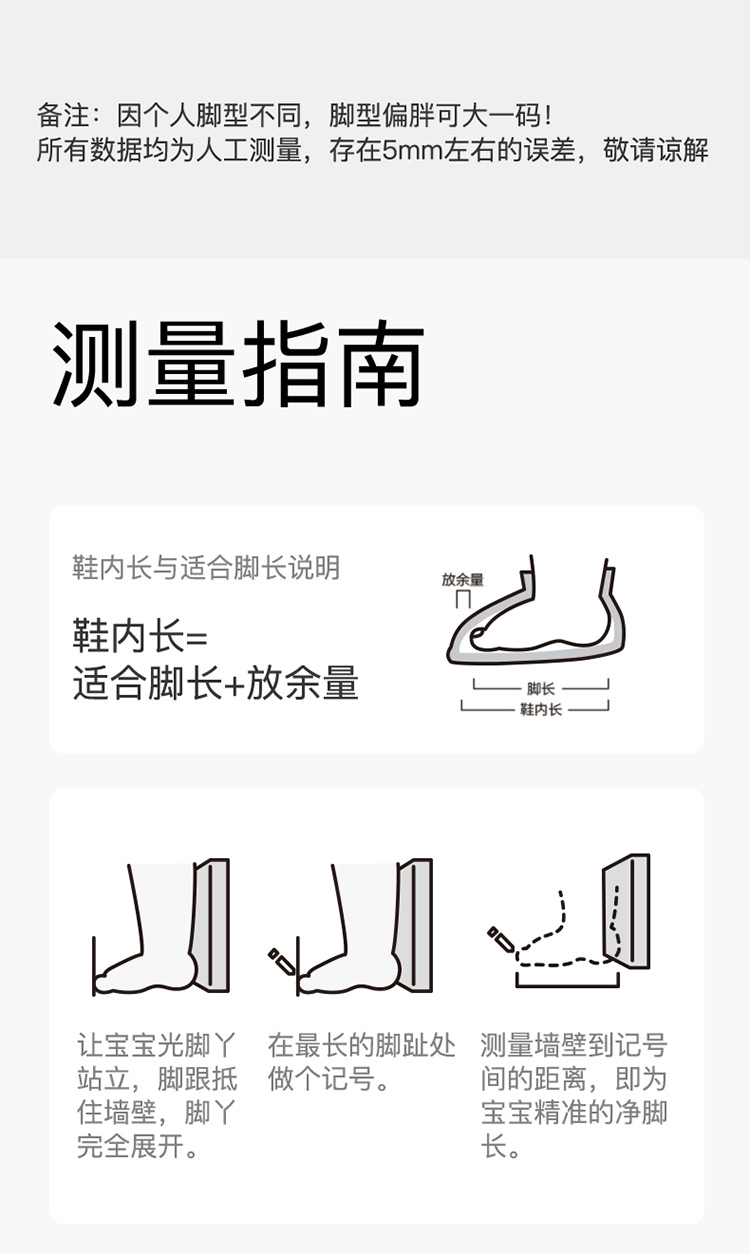 备注：因个人脚型不同，脚型偏胖可大一码！
所有数据均为人工测量，存在5mm左右的误差，敬请谅解

测量指南

鞋内长与适合脚长说明

鞋内长=
适合脚长+放余量

放余量
脚长
鞋内长

让宝宝光脚丫站立，脚跟抵住墙壁，脚丫完全展开。

在最长的脚趾处做个记号。

测量墙壁到记号间的距离，即为宝宝精准的净脚长。