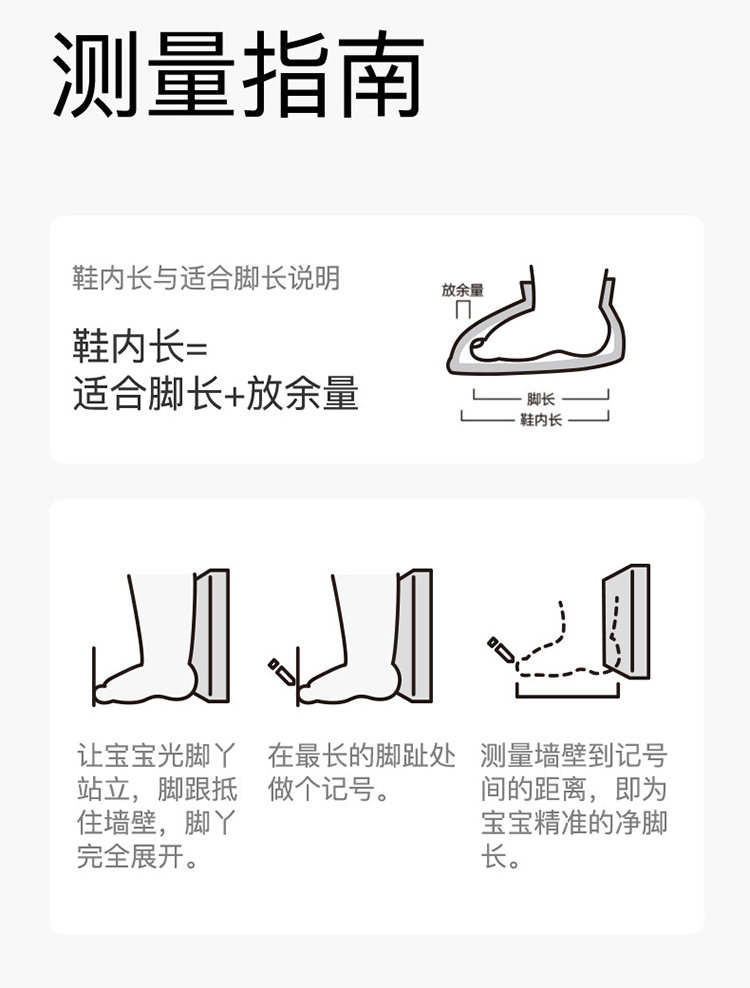 测量指南

鞋内长与适合脚长说明

鞋内长=
适合脚长+放余量

放余量

脚长

鞋内长

让宝宝光脚丫站立，脚跟抵住墙壁，脚丫完全展开。

在最长的脚趾处做个记号。

测量墙壁到记号间的距离，即为宝宝精准的净脚长。