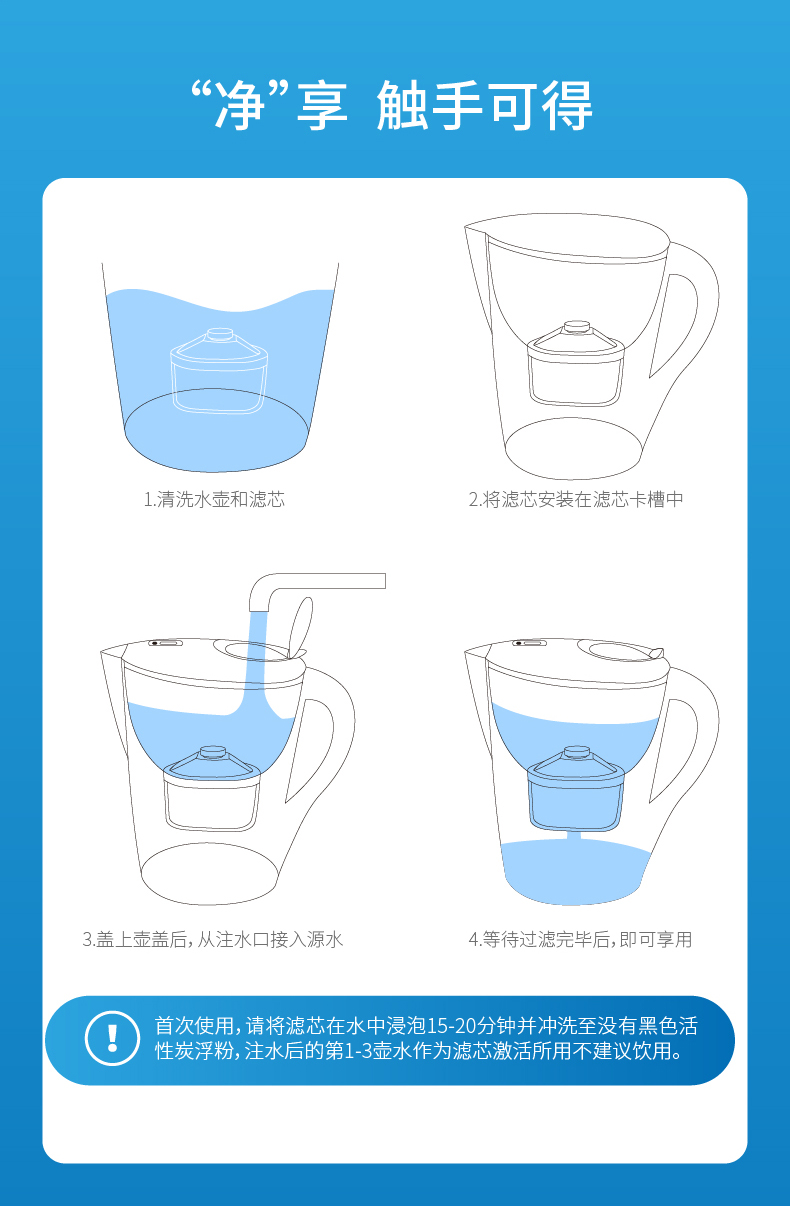 “净”享 触手可得

1.清洗水壶和滤芯

2.将滤芯安装在滤芯卡槽中

3.盖上壶盖后，从注水口接入源水

4.等待过滤完毕后，即可享用

!

首次使用，请将滤芯在水中浸泡15-20分钟并冲洗至没有黑色活性炭浮粉，注水后的第1-3壶水作为滤芯激活所用不建议饮用。