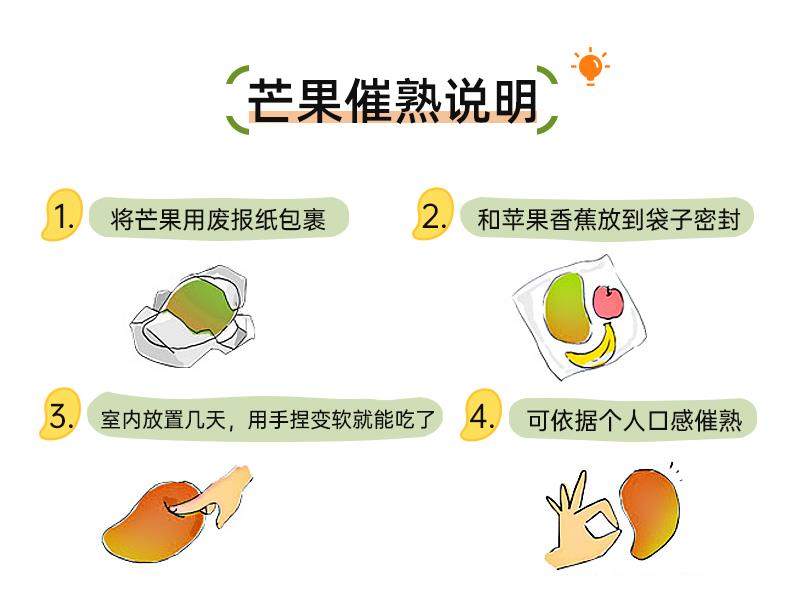 芒果催熟说明

1. 将芒果用废报纸包裹

2. 和苹果香蕉放到袋子密封

3. 室内放置几天，用手捏变软就能吃了

4. 可依据个人口感催熟