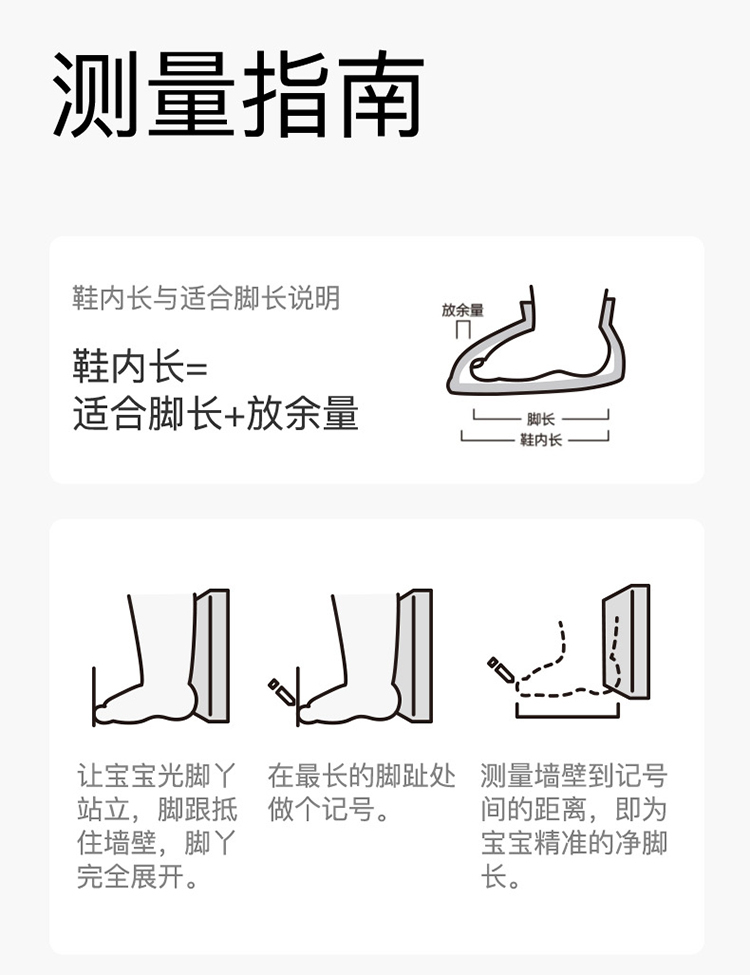 测量指南

鞋内长与适合脚长说明

鞋内长=
适合脚长+放余量

放余量
脚长
鞋内长

让宝宝光脚丫站立，脚跟抵住墙壁，脚丫完全展开。

在最长的脚趾处做个记号。

测量墙壁到记号间的距离，即为宝宝精准的净脚长。