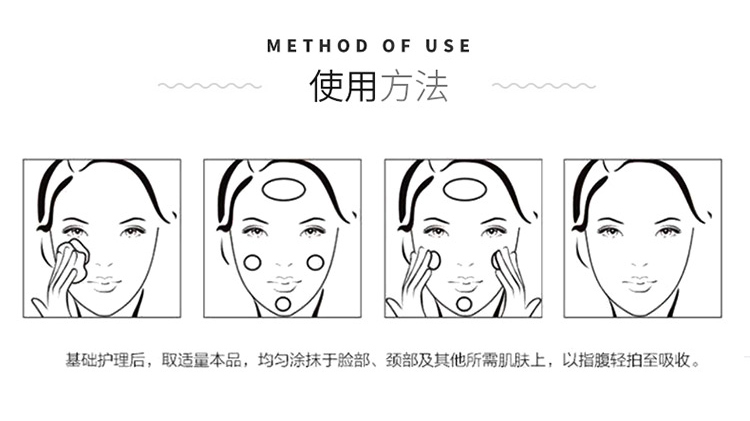 METHOD OF USE

使用方法

基础护理后，取适量本品，均匀涂抹于脸部、颈部及其他所需肌肤上，以指腹轻拍至吸收。