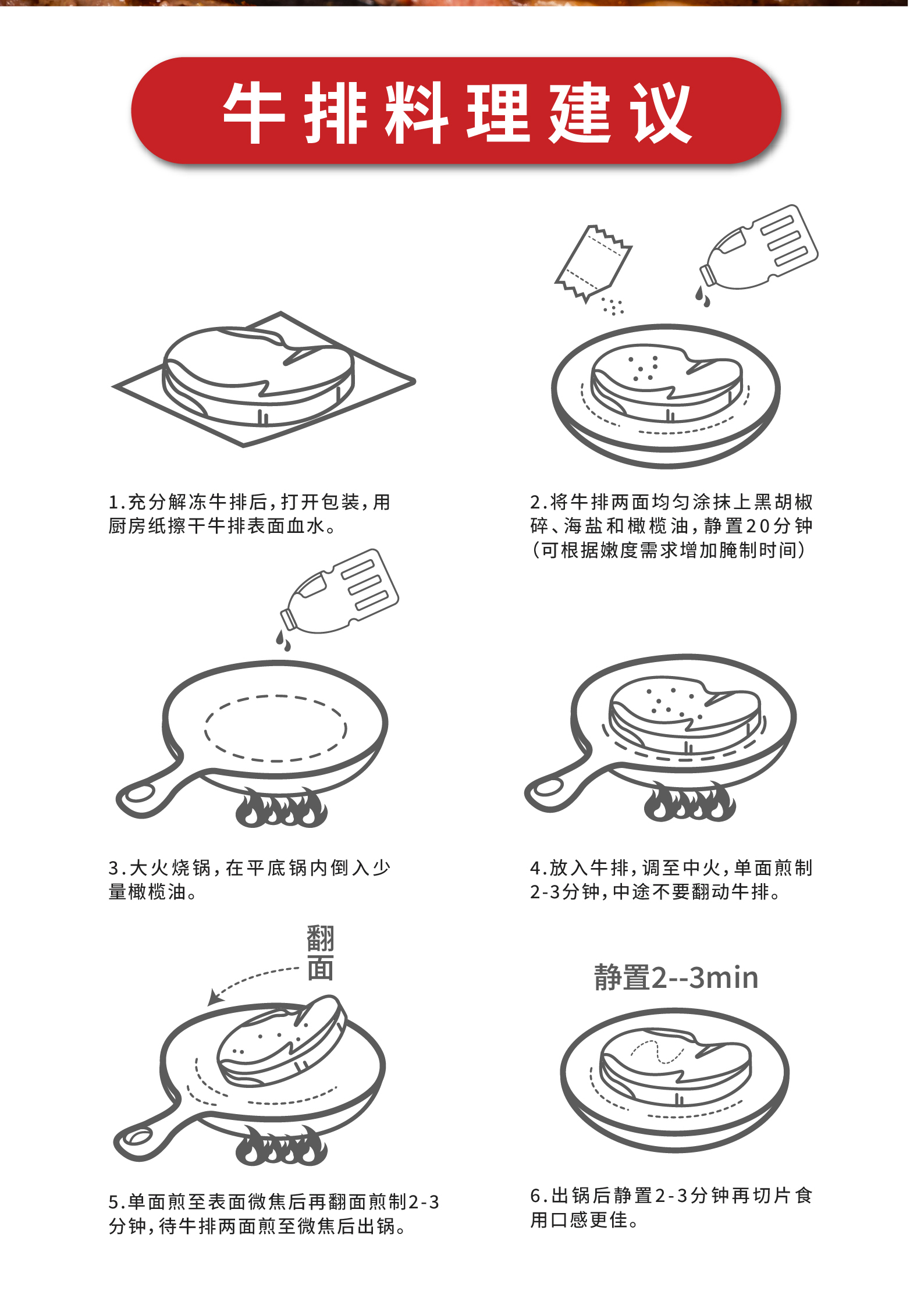 牛排料理建议

1.充分解冻牛排后，打开包装，用厨房纸擦干牛排表面血水。

2.将牛排两面均匀涂抹上黑胡椒碎、海盐和橄榄油，静置20分钟（可根据嫩度需求增加腌制时间）

3.大火烧锅，在平底锅内倒入少量橄榄油。

4.放入牛排，调至中火，单面煎制2-3分钟，中途不要翻动牛排。

翻面

5.单面煎至表面微焦后再翻面煎制2-3分钟，待牛排两面煎至微焦后出锅。

静置2--3min

6.出锅后静置2-3分钟再切片食用口感更佳。