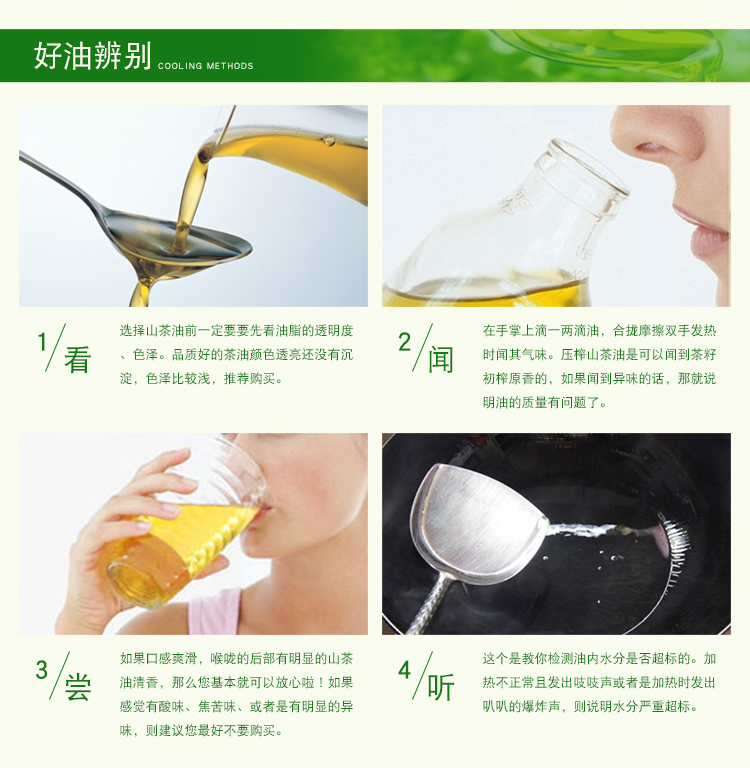 好油辨别 COOLING METHODS

1/看

选择山茶油前一定要要先看油脂的透明度、色泽。品质好的茶油颜色透亮还没有沉淀，色泽比较浅，推荐购买。

2/闻

在手掌上滴一两滴油，合拢摩擦双手发热时闻其气味。压榨山茶油是可以闻到茶籽初榨原香的，如果闻到异味的话，那就说明油的质量有问题了。

3/尝

如果口感爽滑，喉咙的后部有明显的山茶油清香，那么您基本就可以放心啦！如果感觉有酸味、焦苦味、或者是有明显的异味，则建议您最好不要购买。

4/听

这个是教你检测油内水分是否超标的。加热不正常且发出吱吱声或者是加热时发出叭叭的爆炸声，则说明水分严重超标。