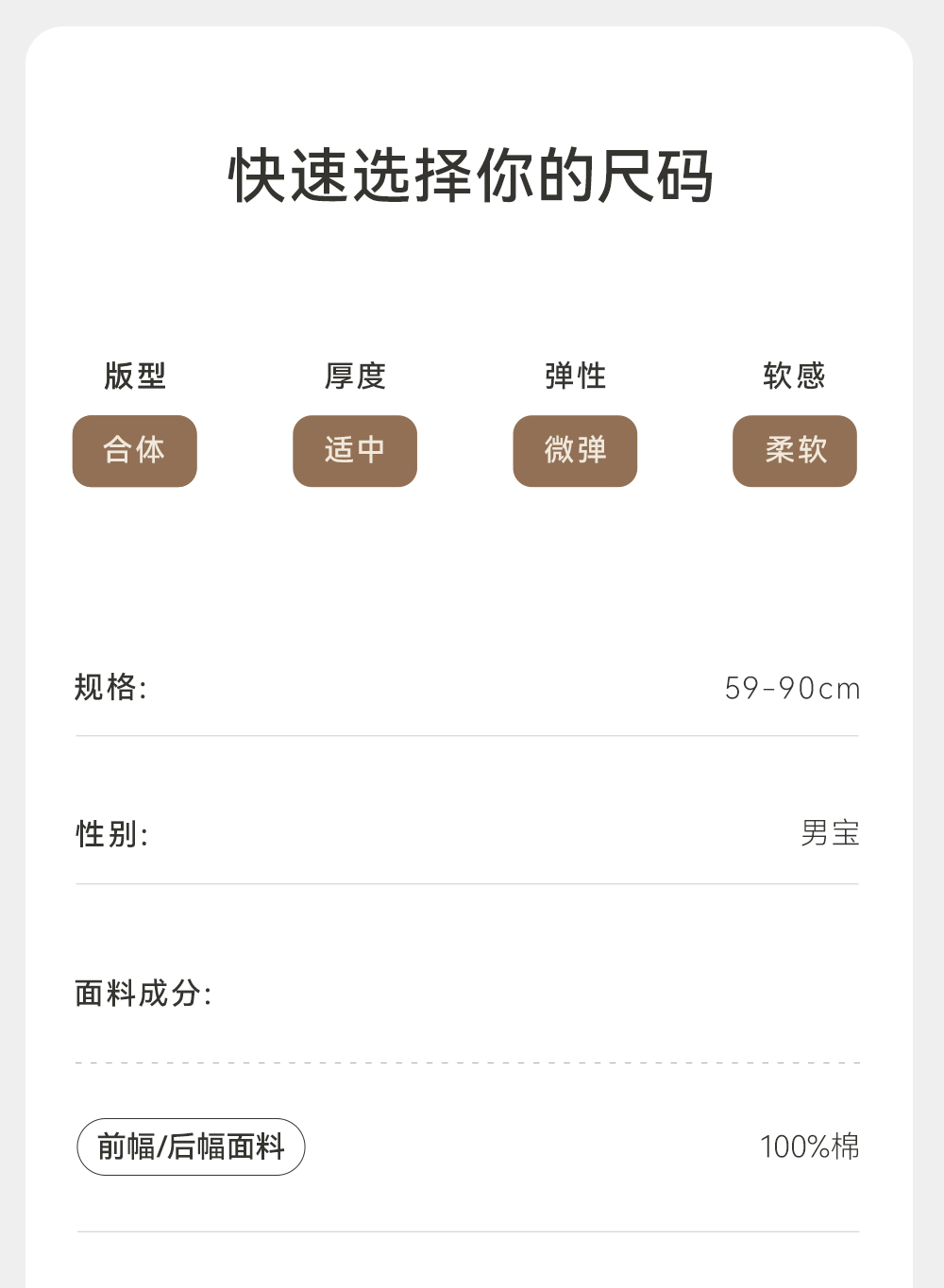 快速选择你的尺码

版型
合体

厚度
适中

弹性
微弹

软感
柔软

规格: 59-90cm

性别: 男宝

面料成分:

前幅/后幅面料 100%棉