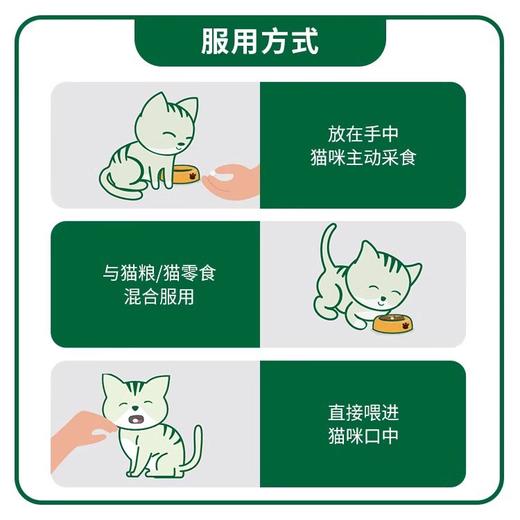 服用方式

放在手中
猫咪主动采食

与猫粮/猫零食
混合服用

直接喂进
猫咪口中