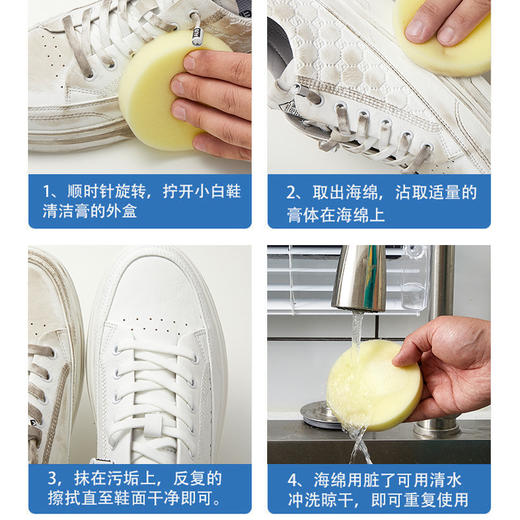 1、顺时针旋转，拧开小白鞋清洁膏的外盒

2、取出海绵，沾取适量的膏体在海绵上

3，抹在污垢上，反复的擦拭直至鞋面干净即可。

4、海绵用脏了可用清水冲洗晾干，即可重复使用