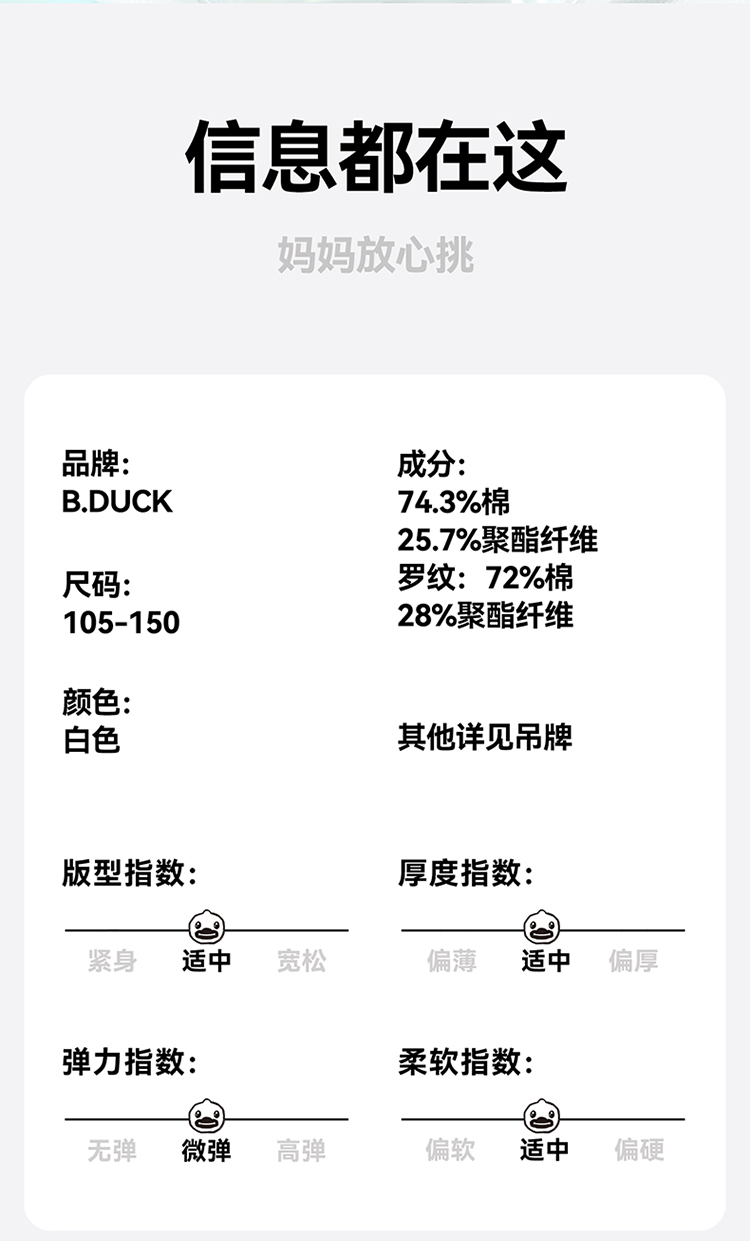 信息都在这

妈妈放心挑

品牌:
B.DUCK

尺码:
105-150

颜色:
白色

成分:
74.3%棉
25.7%聚酯纤维
罗纹：72%棉
28%聚酯纤维

其他详见吊牌

版型指数:
紧身 适中 宽松

厚度指数:
偏薄 适中 偏厚

弹力指数:
无弹 微弹 高弹

柔软指数:
偏软 适中 偏硬