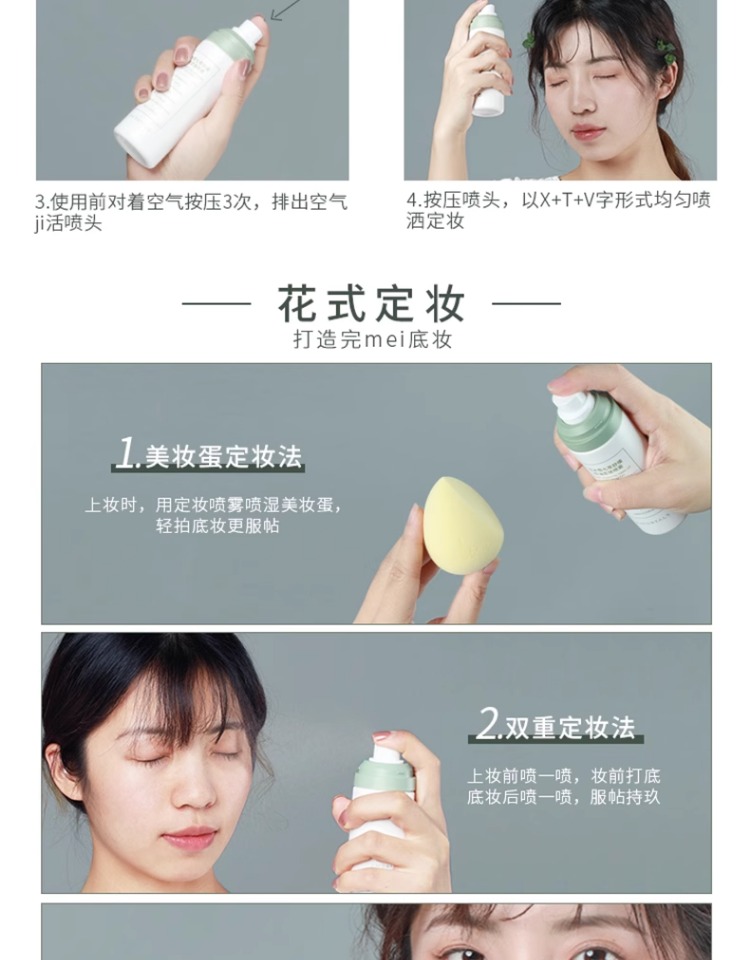 3.使用前对着空气按压3次，排出空气ji活喷头

4.按压喷头，以X+T+V字形式均匀喷洒定妆

花式定妆

打造完mei底妆

1.美妆蛋定妆法

上妆时，用定妆喷雾喷湿美妆蛋，轻拍底妆更服帖

2.双重定妆法

上妆前喷一喷，妆前打底
底妆后喷一喷，服帖持玖