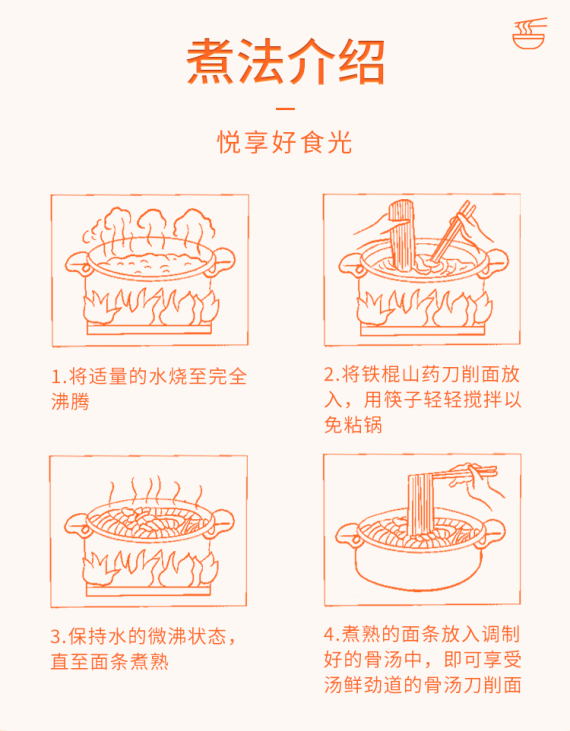 煮法介绍

悦享好食光

1.将适量的水烧至完全沸腾

2.将铁棍山药刀削面放入，用筷子轻轻搅拌以免粘锅

3.保持水的微沸状态，直至面条煮熟

4.煮熟的面条放入调制好的骨汤中，即可享受汤鲜劲道的骨汤刀削面