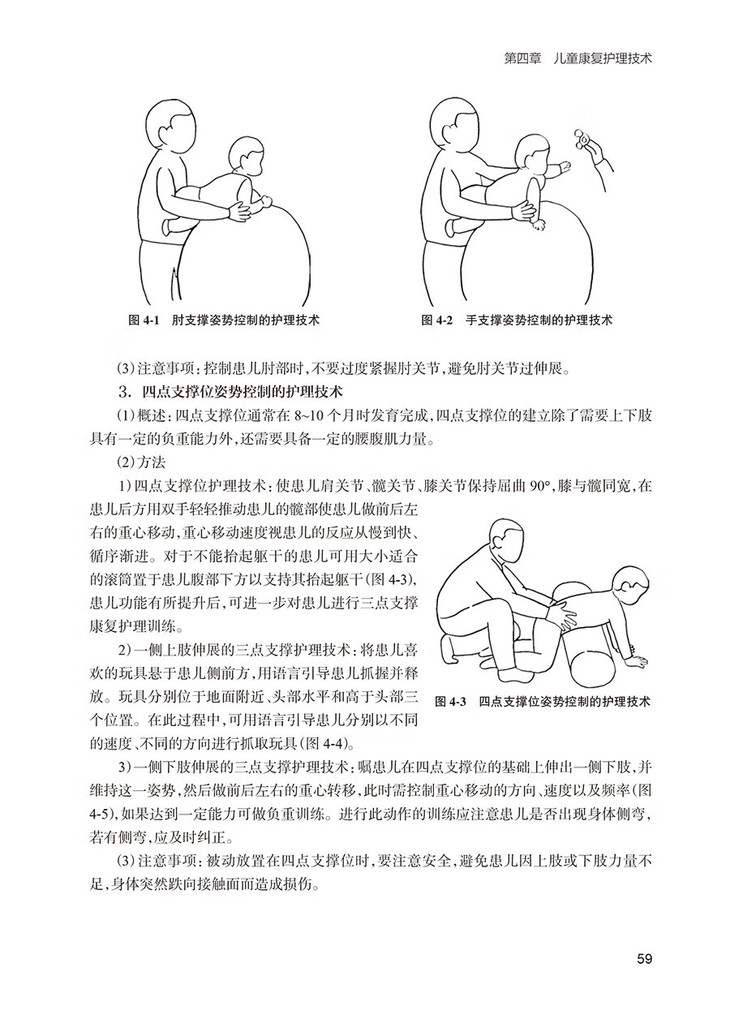 第四章　儿童康复护理技术

图 4-1　肘支撑姿势控制的护理技术

图 4-2　手支撑姿势控制的护理技术

(3)注意事项：控制患儿肘部时，不要过度紧握肘关节，避免肘关节过伸展。

3．四点支撑位姿势控制的护理技术

(1)概述：四点支撑位通常在 8~10 个月时发育完成，四点支撑位的建立除了需要上下肢具有一定的负重能力外，还需要具备一定的腰腹肌力量。

(2)方法

1)四点支撑位护理技术：使患儿肩关节、髋关节、膝关节保持屈曲 90°，膝与髋同宽，在患儿后方用双手轻轻推动患儿的髋部使患儿做前后左右的重心移动，重心移动速度视患儿的反应从慢到快、循序渐进。对于不能抬起躯干的患儿可用大小适合的滚筒置于患儿腹部下方以支持其抬起躯干(图 4-3)，患儿功能有所提升后，可进一步对患儿进行三点支撑康复护理训练。

2)一侧上肢伸展的三点支撑护理技术：将患儿喜欢的玩具悬于患儿侧前方，用语言引导患儿抓握并释放。玩具分别位于地面附近、头部水平和高于头部三个位置。在此过程中，可用语言引导患儿分别以不同的速度、不同的方向进行抓取玩具(图 4-4)。

图 4-3　四点支撑位姿势控制的护理技术

3)一侧下肢伸展的三点支撑护理技术：嘱患儿在四点支撑位的基础上伸出一侧下肢，并维持这一姿势，然后做前后左右的重心转移，此时需控制重心移动的方向、速度以及频率(图 4-5)，如果达到一定能力可做负重训练。进行此动作的训练应注意患儿是否出现身体侧弯，若有侧弯，应及时纠正。

(3)注意事项：被动放置在四点支撑位时，要注意安全，避免患儿因上肢或下肢力量不足，身体突然跌向接触面而造成损伤。

59