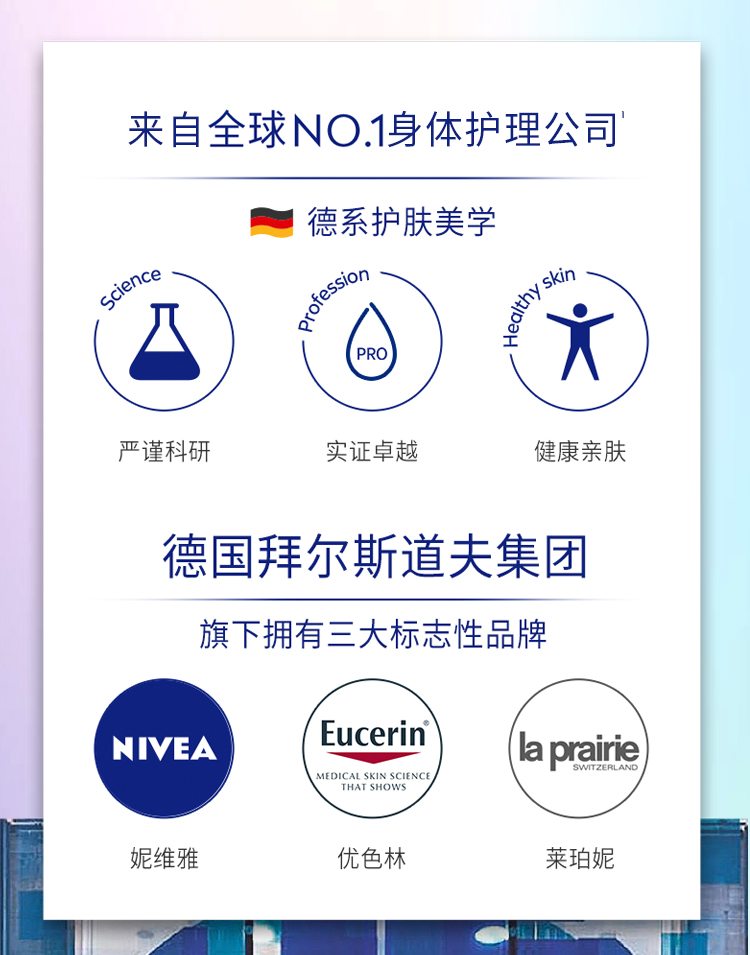 来自全球NO.1身体护理公司$^{1}$

德系护肤美学

Science

严谨科研

Profession

PRO

实证卓越

Healthy skin

健康亲肤

德国拜尔斯道夫集团

旗下拥有三大标志性品牌

NIVEA

妮维雅

Eucerin®

MEDICAL SKIN SCIENCE THAT SHOWS

优色林

la prairie

SWITZERLAND

莱珀妮