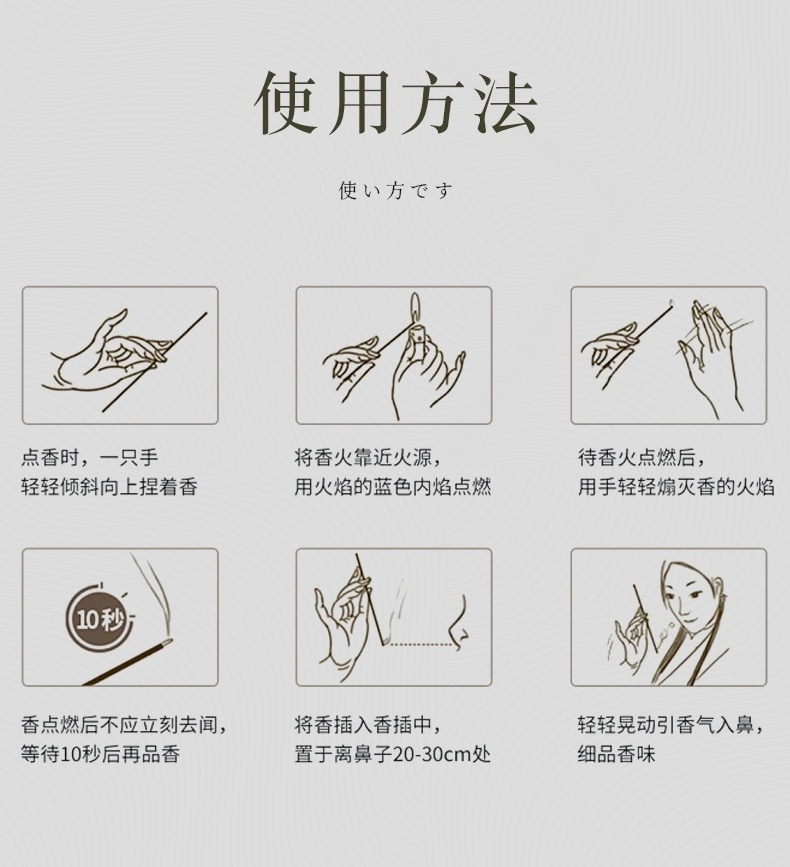 使用方法

使い方です

点香时，一只手
轻轻倾斜向上捏着香

将香火靠近火源，
用火焰的蓝色内焰点燃

待香火点燃后，
用手轻轻煽灭香的火焰

10秒

香点燃后不应立刻去闻，
等待10秒后再品香

将香插入香插中，
置于离鼻子20-30cm处

轻轻晃动引香气入鼻，
细品香味