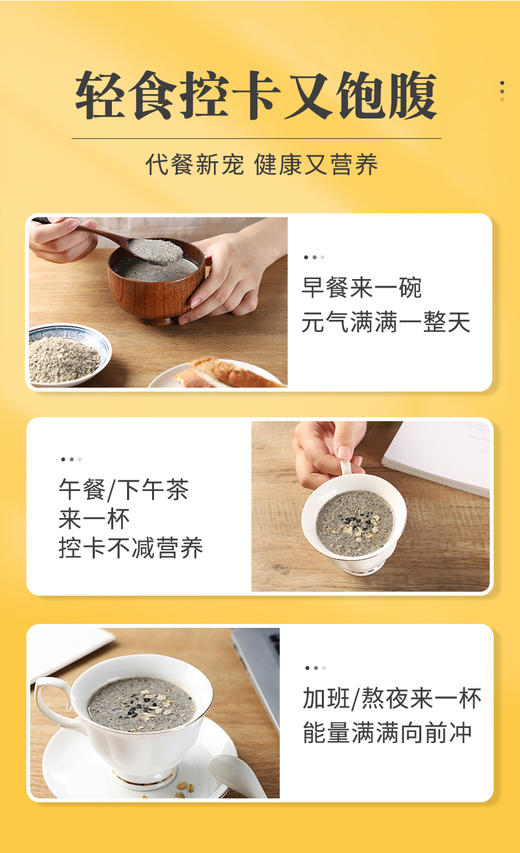 轻食控卡又饱腹

代餐新宠 健康又营养

早餐来一碗
元气满满一整天

午餐/下午茶
来一杯
控卡不减营养

加班/熬夜来一杯
能量满满向前冲