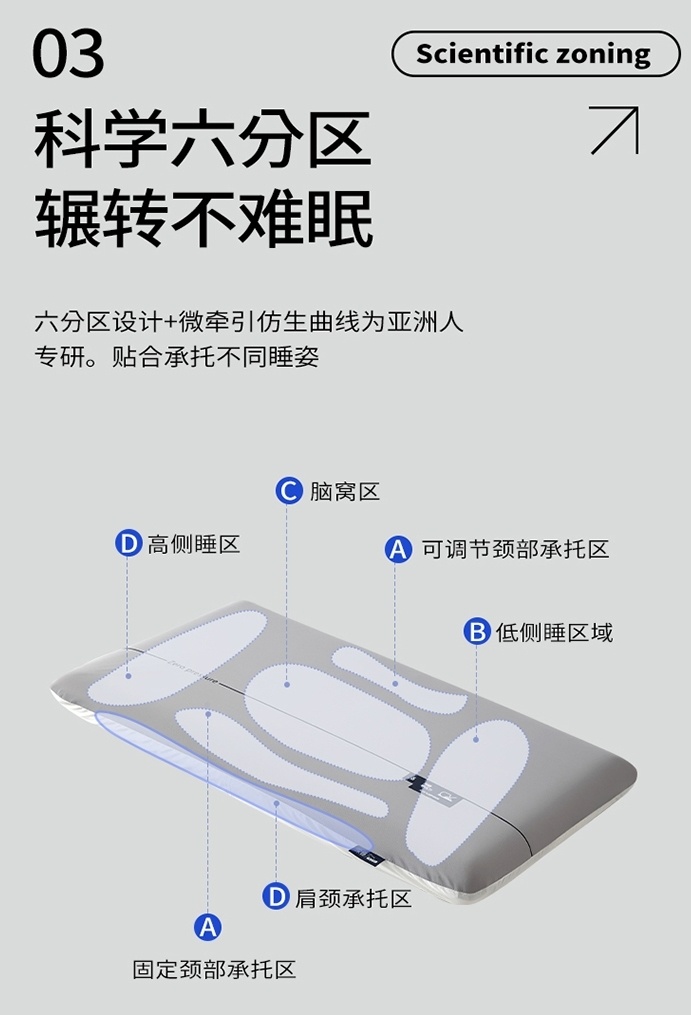 03

Scientific zoning

科学六分区
辗转不难眠

六分区设计+微牵引仿生曲线为亚洲人专研。贴合承托不同睡姿

C 脑窝区

D 高侧睡区

A 可调节颈部承托区

B 低侧睡区域

D 肩颈承托区

A

固定颈部承托区