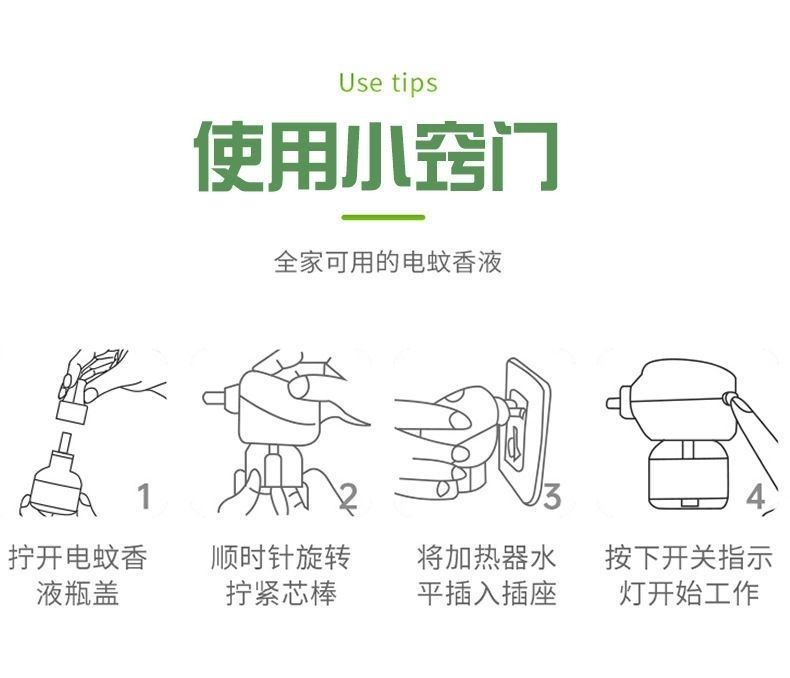 Use tips

使用小窍门

全家可用的电蚊香液

1

拧开电蚊香液瓶盖

2

顺时针旋转拧紧芯棒

3

将加热器水平插入插座

4

按下开关指示灯开始工作