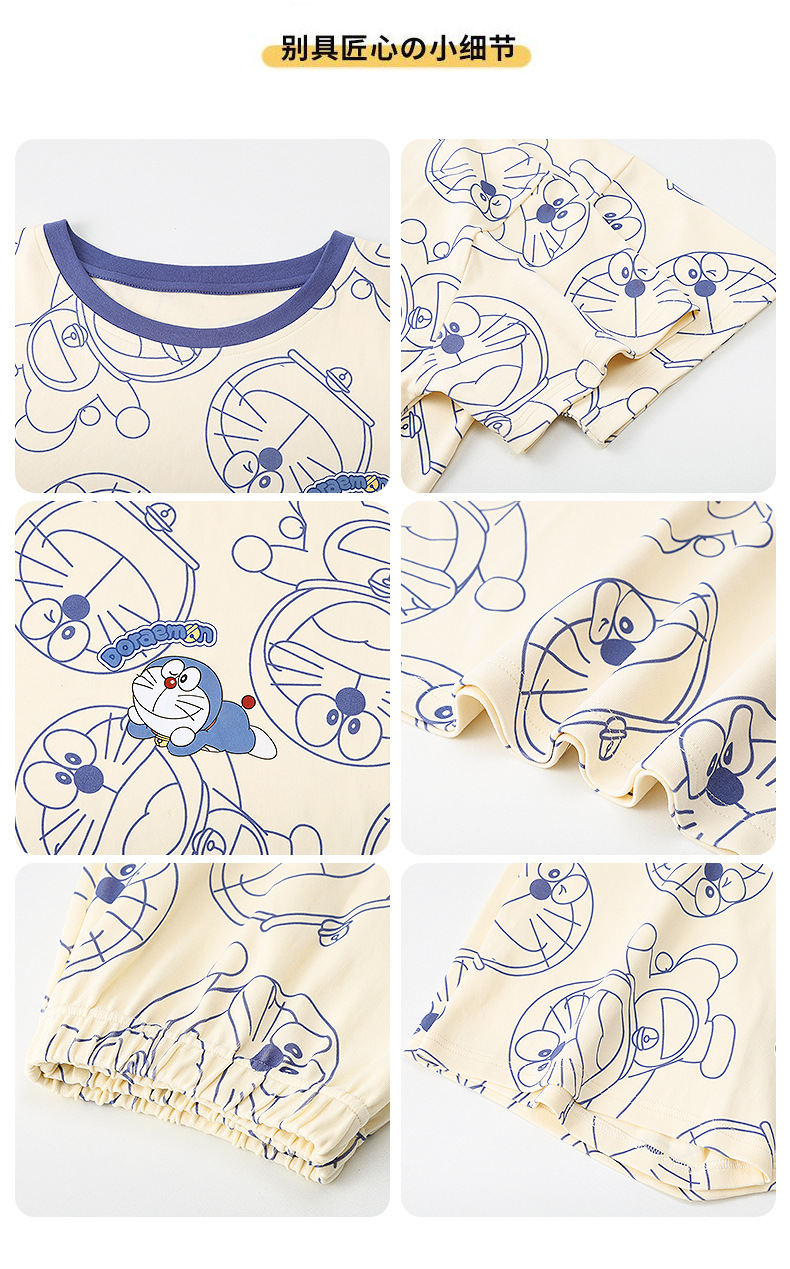 别具匠心の小细节

DORAEMON

DORAEMON