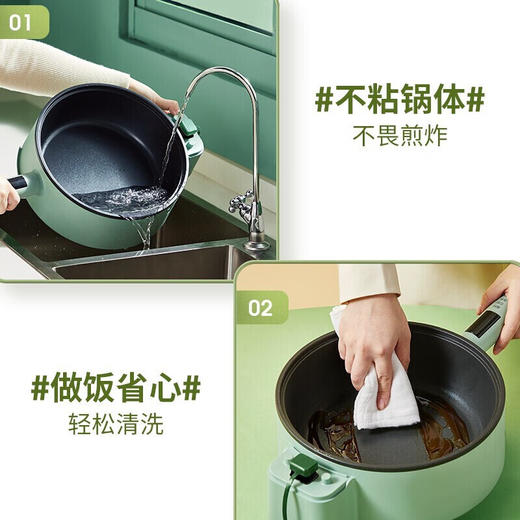 01

#不粘锅体#
不畏煎炸

02

#做饭省心#
轻松清洗