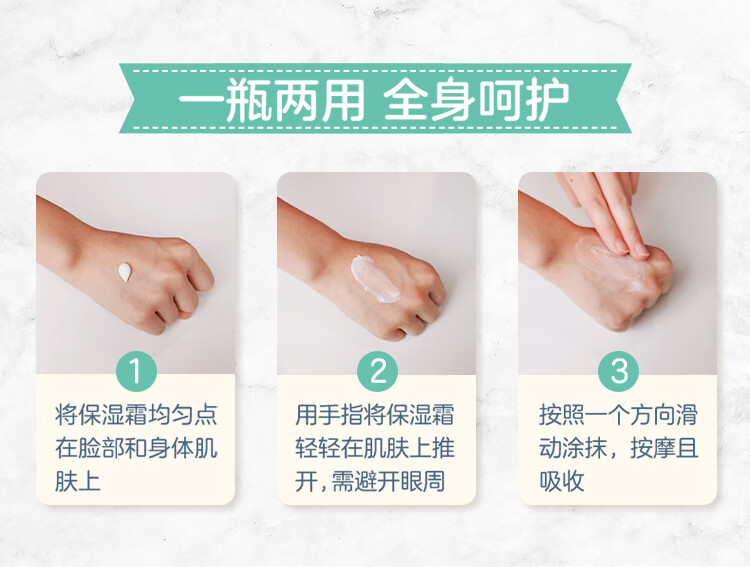 一瓶两用 全身呵护

1
将保湿霜均匀点在脸部和身体肌肤上

2
用手指将保湿霜轻轻在肌肤上推开，需避开眼周

3
按照一个方向滑动涂抹，按摩且吸收