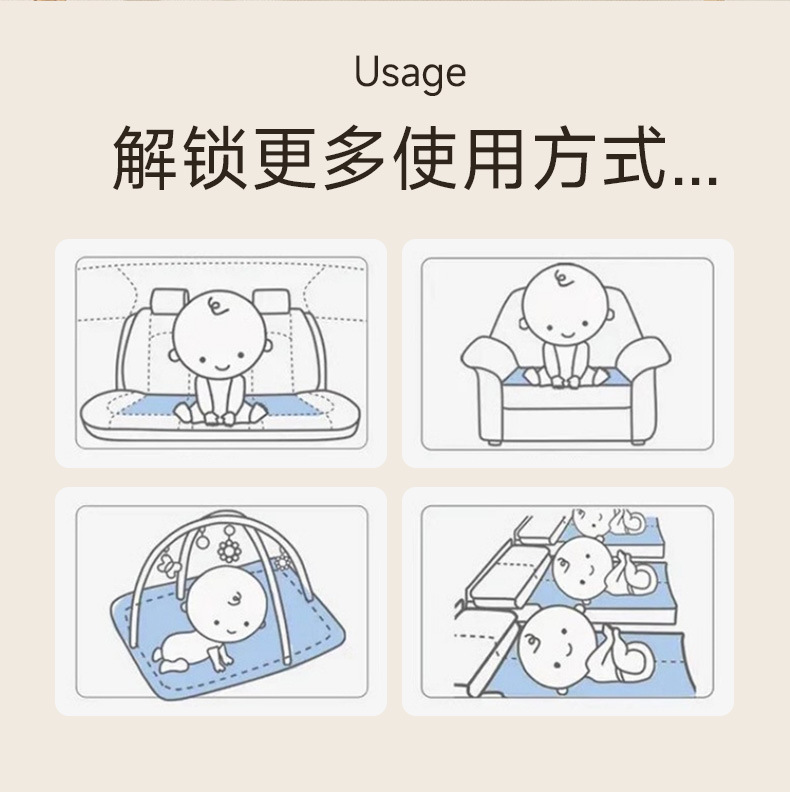 Usage

解锁更多使用方式...