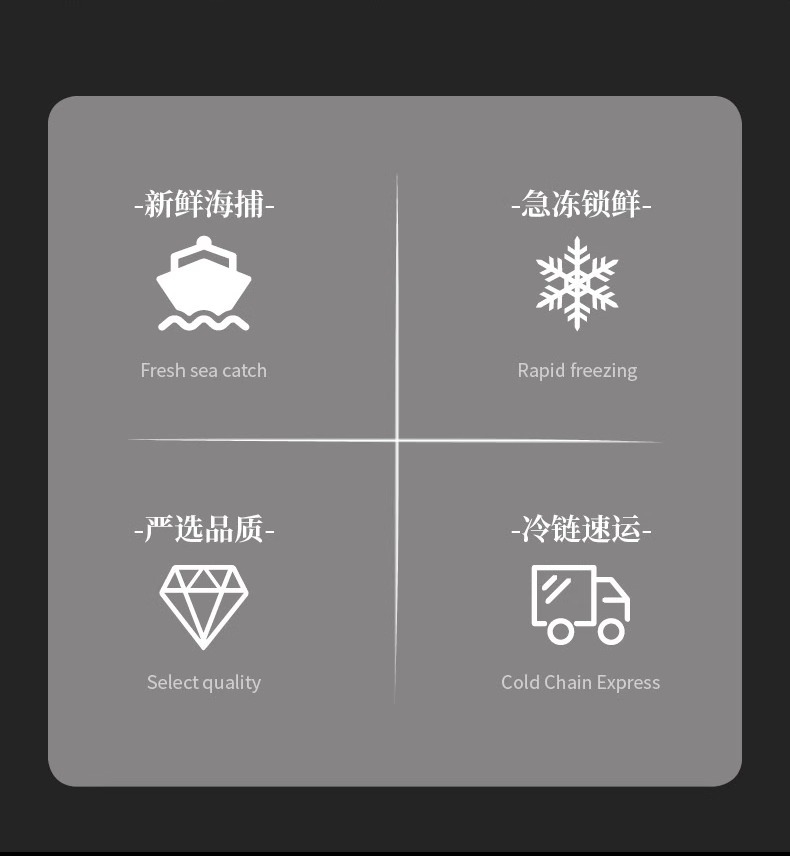 -新鲜海捕-

Fresh sea catch

-急冻锁鲜-

Rapid freezing

-严选品质-

Select quality

-冷链速运-

Cold Chain Express