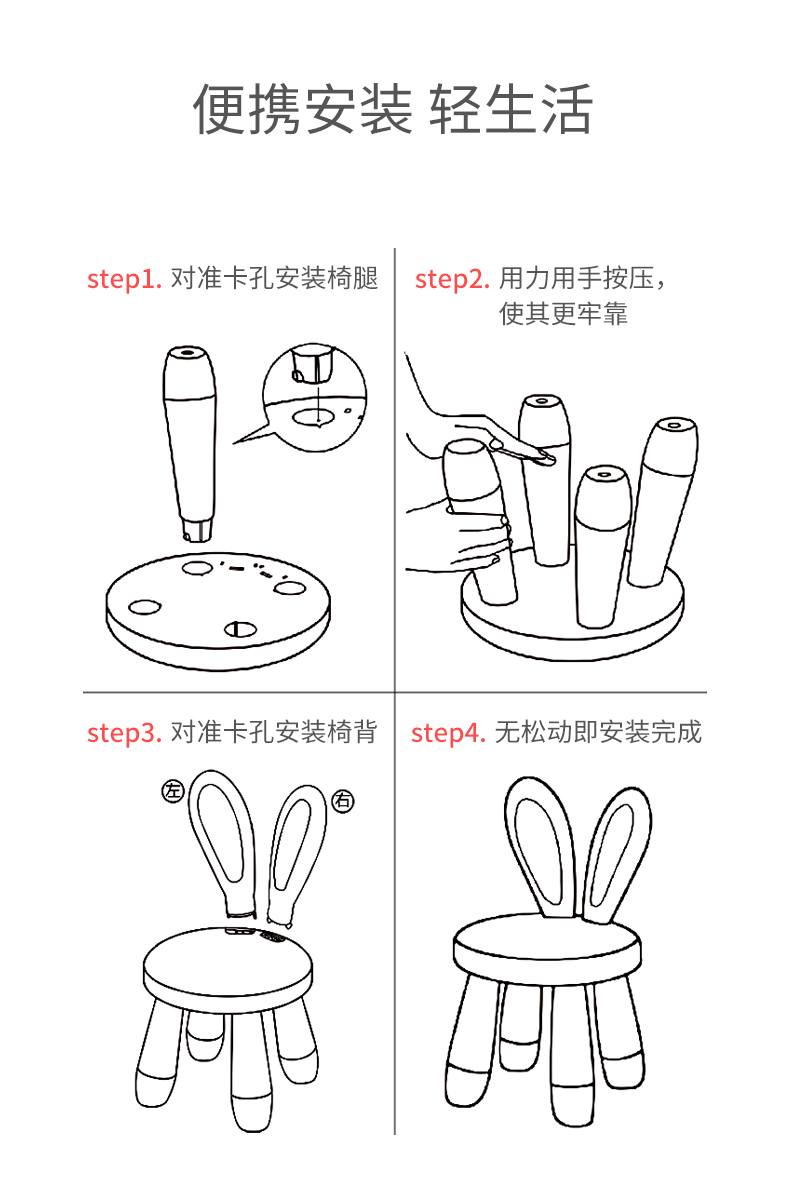 便携安装 轻生活

step1. 对准卡孔安装椅腿

step2. 用力用手按压，使其更牢靠

step3. 对准卡孔安装椅背

左

右

step4. 无松动即安装完成