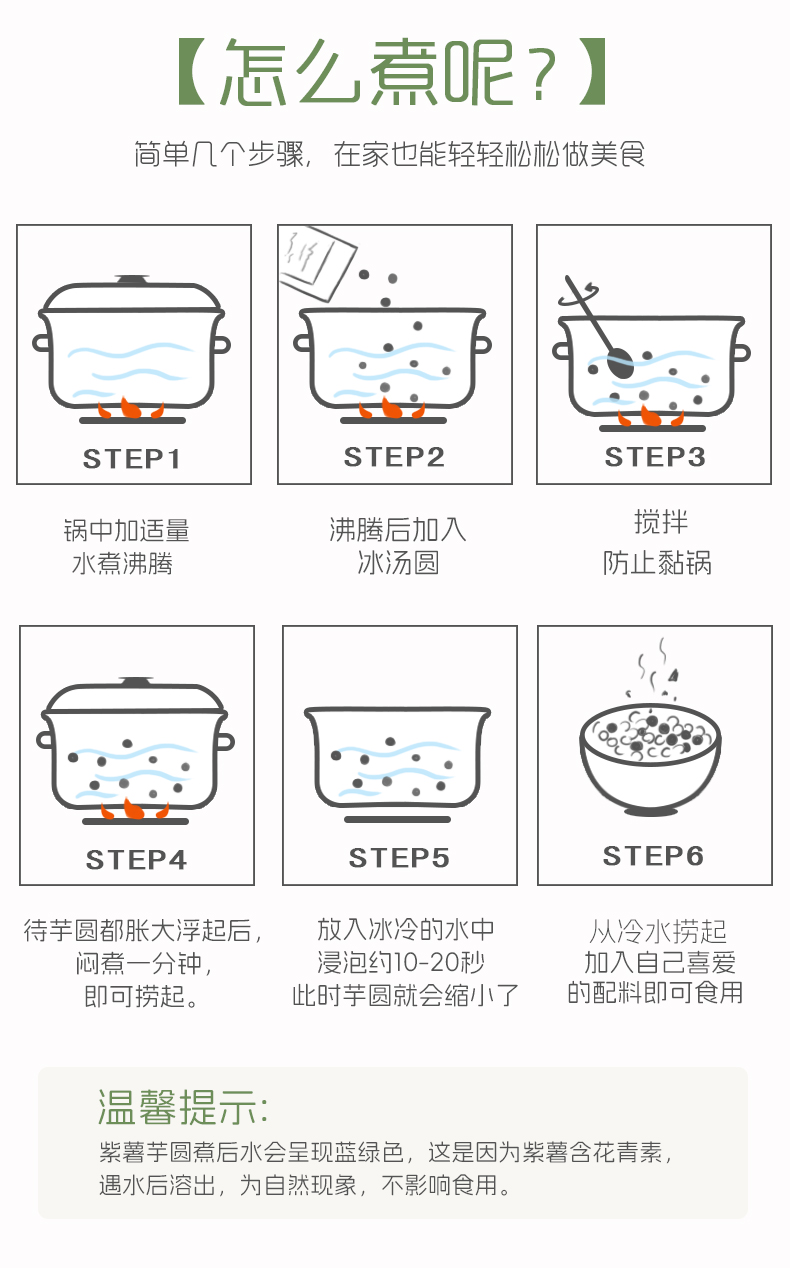 【怎么煮呢？】

简单几个步骤，在家也能轻轻松松做美食

STEP1

锅中加适量
水煮沸腾

STEP2

沸腾后加入
冰汤圆

STEP3

搅拌
防止黏锅

STEP4

待芋圆都胀大浮起后，
闷煮一分钟，
即可捞起。

STEP5

放入冰冷的水中
浸泡约10-20秒
此时芋圆就会缩小了

STEP6

从冷水捞起
加入自己喜爱
的配料即可食用

温馨提示：
紫薯芋圆煮后水会呈现蓝绿色，这是因为紫薯含花青素，遇水后溶出，为自然现象，不影响食用。