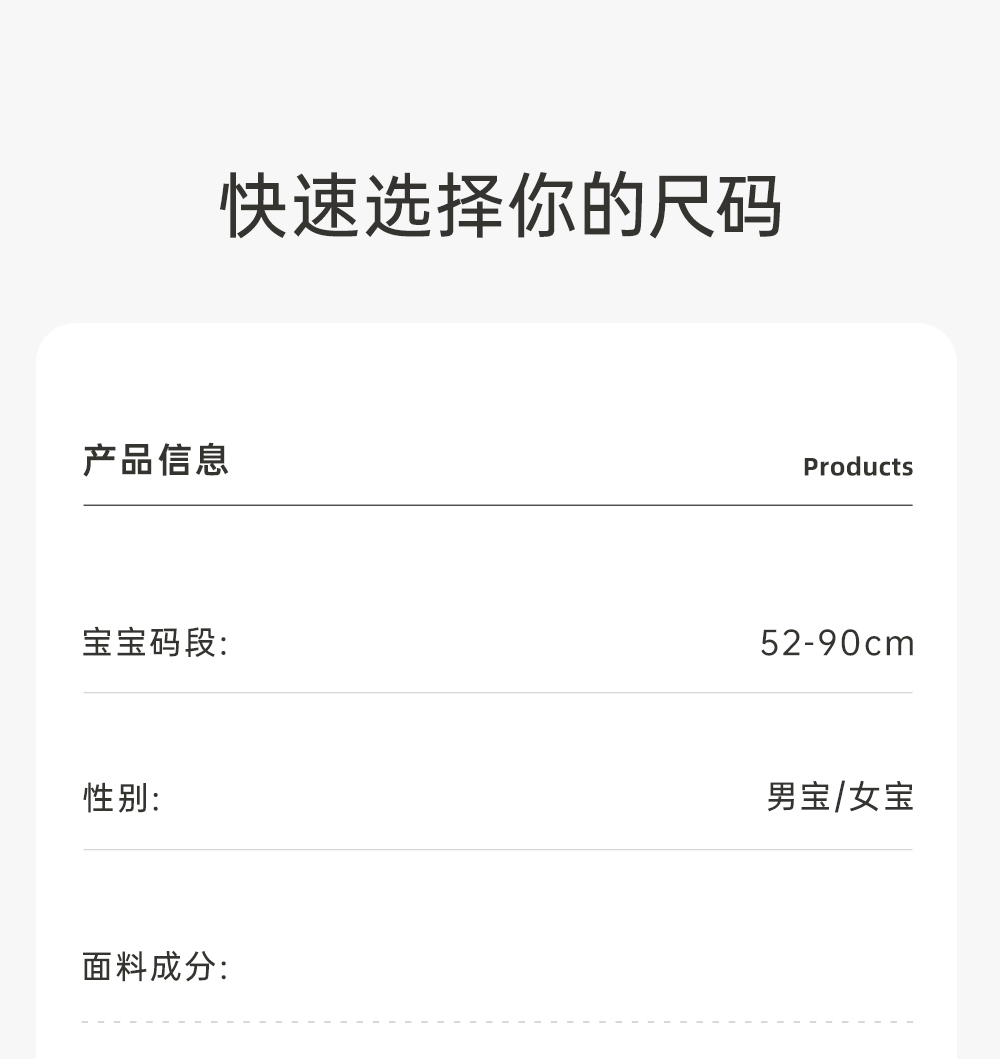 快速选择你的尺码

产品信息 Products

宝宝码段: 52-90cm

性别: 男宝/女宝

面料成分: