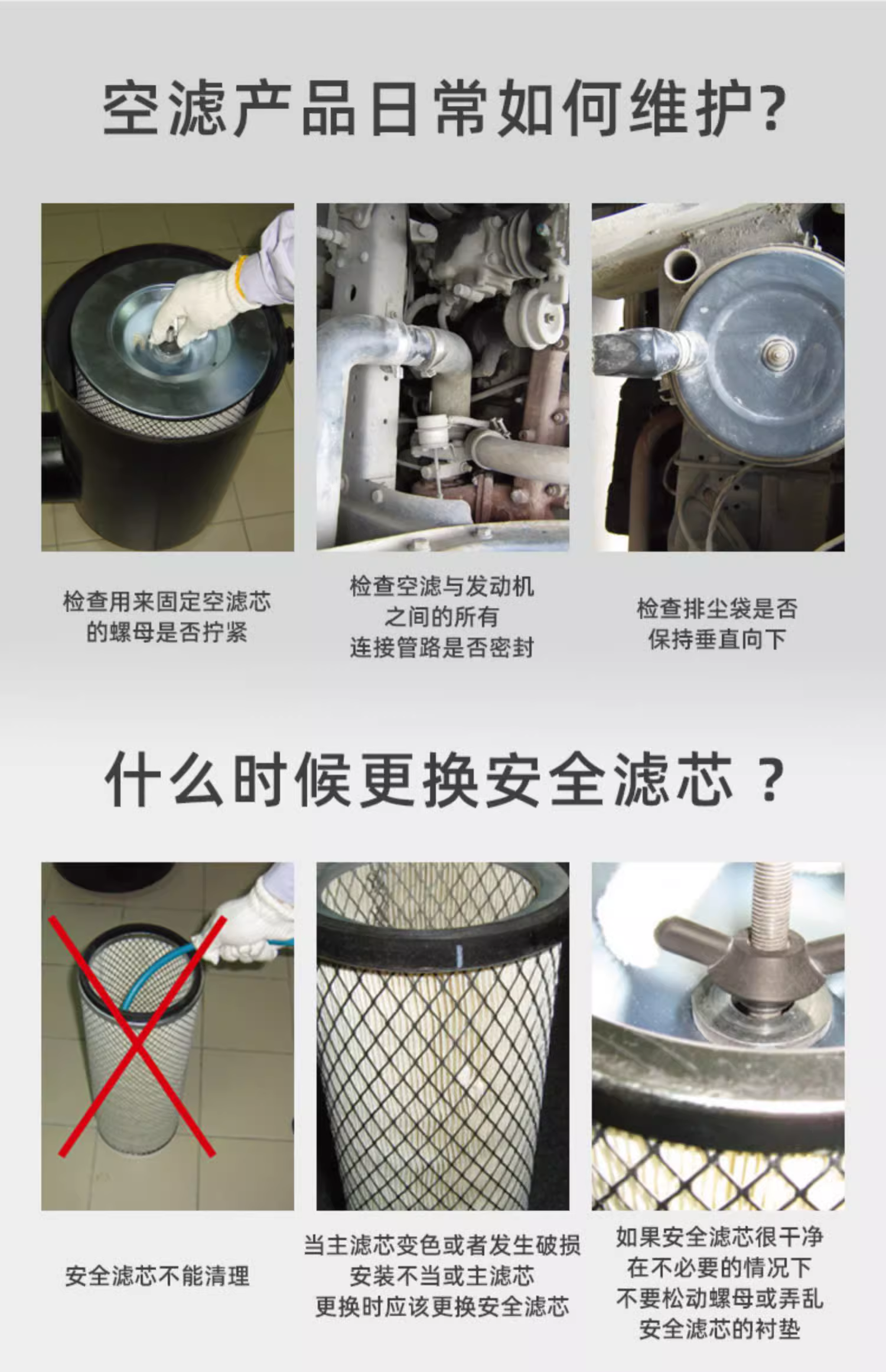 空滤产品日常如何维护?

检查用来固定空滤芯的螺母是否拧紧

检查空滤与发动机之间的所有连接管路是否密封

检查排尘袋是否保持垂直向下

什么时候更换安全滤芯？

安全滤芯不能清理

当主滤芯变色或者发生破损安装不当或主滤芯更换时应该更换安全滤芯

如果安全滤芯很干净在不必要的情况下不要松动螺母或弄乱安全滤芯的衬垫