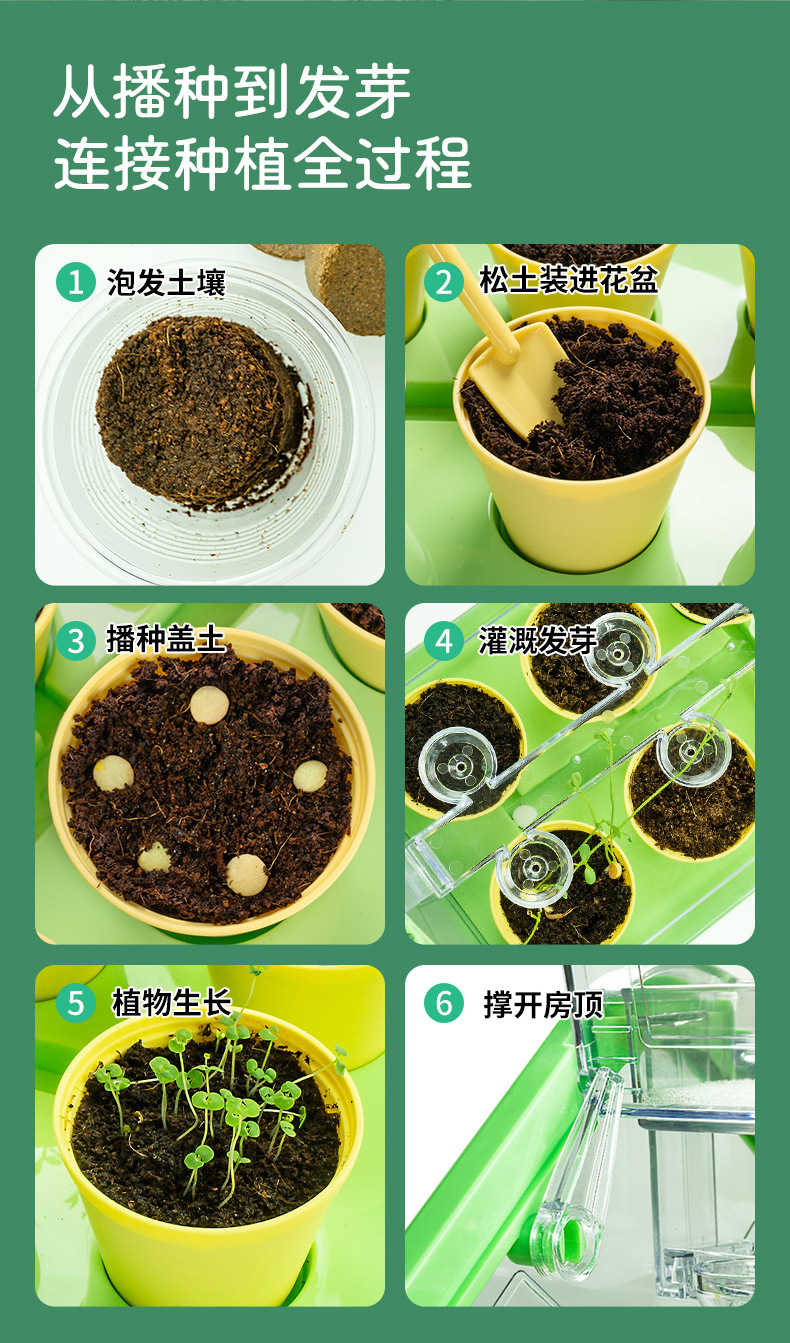 从播种到发芽
连接种植全过程

1 泡发土壤

2 松土装进花盆

3 播种盖土

4 灌溉发芽

5 植物生长

6 撑开房顶