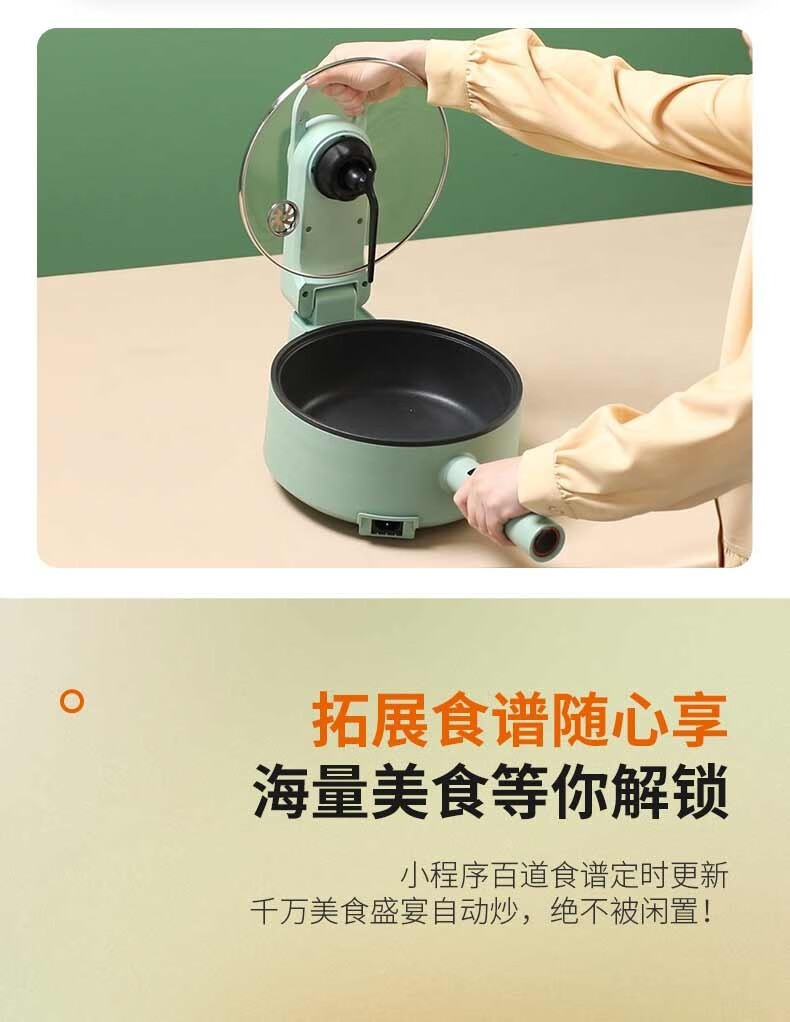 拓展食谱随心享
海量美食等你解锁

小程序百道食谱定时更新
千万美食盛宴自动炒，绝不被闲置！