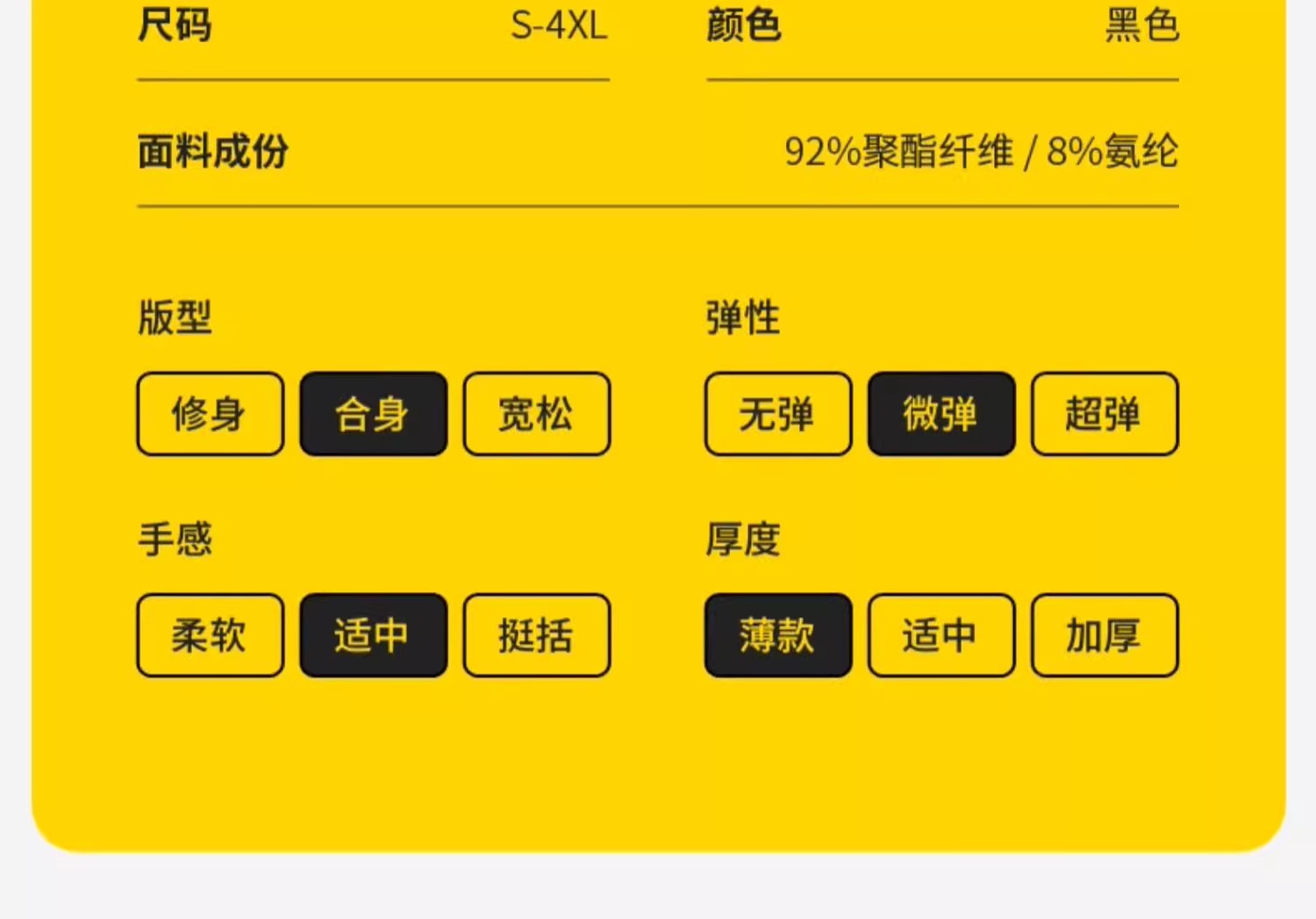 尺码 S-4XL

颜色 黑色

面料成份 92%聚酯纤维 / 8%氨纶

版型

修身 合身 宽松

弹性

无弹 微弹 超弹

手感

柔软 适中 挺括

厚度

薄款 适中 加厚