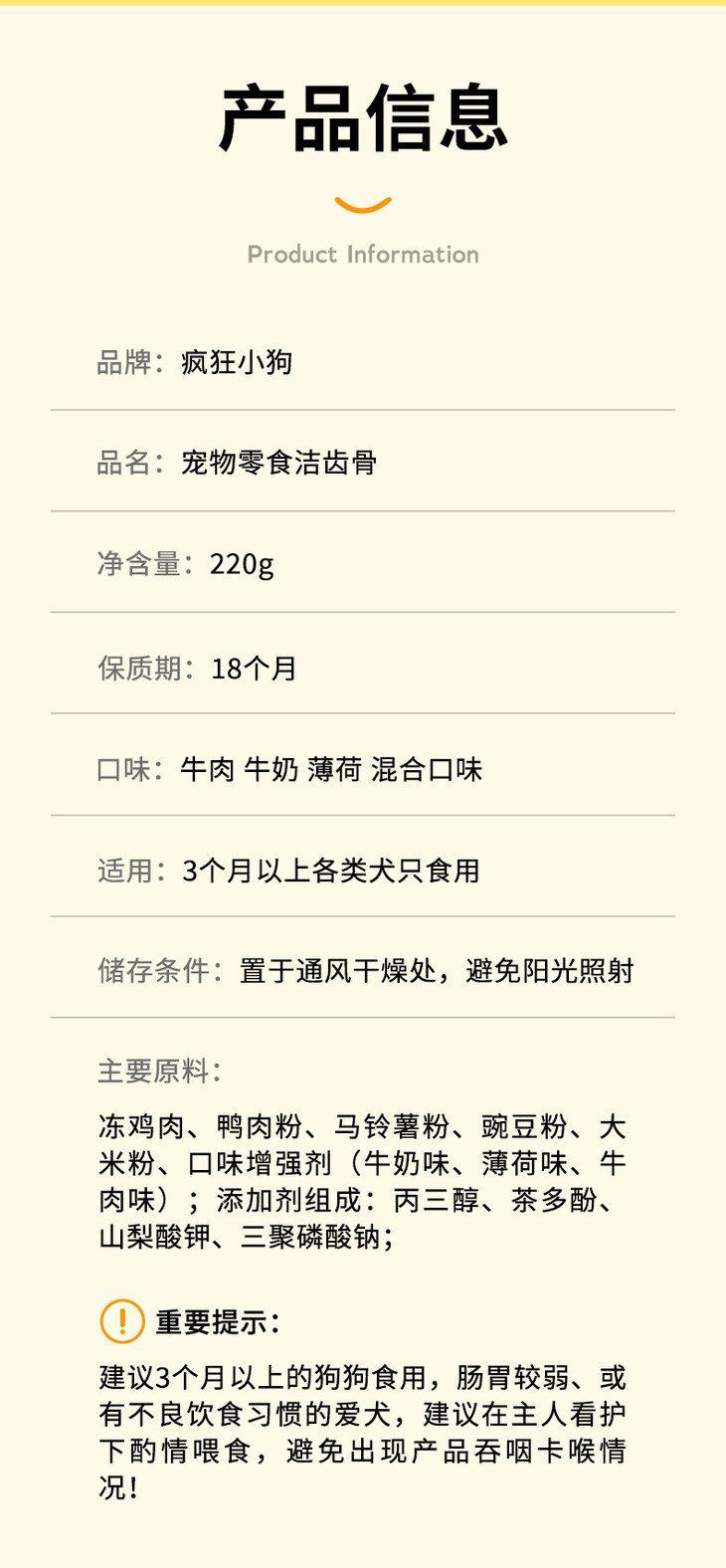 产品信息

Product Information

品牌：疯狂小狗

品名：宠物零食洁齿骨

净含量：220g

保质期：18个月

口味：牛肉 牛奶 薄荷 混合口味

适用：3个月以上各类犬只食用

储存条件：置于通风干燥处，避免阳光照射

主要原料：

冻鸡肉、鸭肉粉、马铃薯粉、豌豆粉、大米粉、口味增强剂（牛奶味、薄荷味、牛肉味）；添加剂组成：丙三醇、茶多酚、山梨酸钾、三聚磷酸钠；

重要提示：

建议3个月以上的狗狗食用，肠胃较弱、或有不良饮食习惯的爱犬，建议在主人看护下酌情喂食，避免出现产品吞咽卡喉情况！