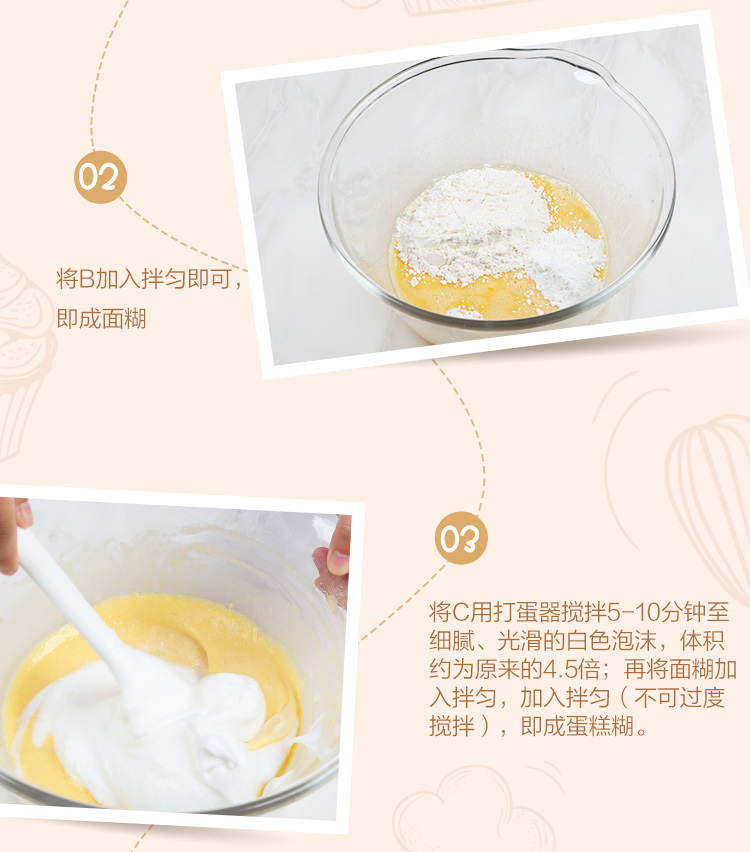 02

将B加入拌匀即可，即成面糊

03

将C用打蛋器搅拌5-10分钟至细腻、光滑的白色泡沫，体积约为原来的4.5倍；再将面糊加入拌匀，加入拌匀（不可过度搅拌），即成蛋糕糊。