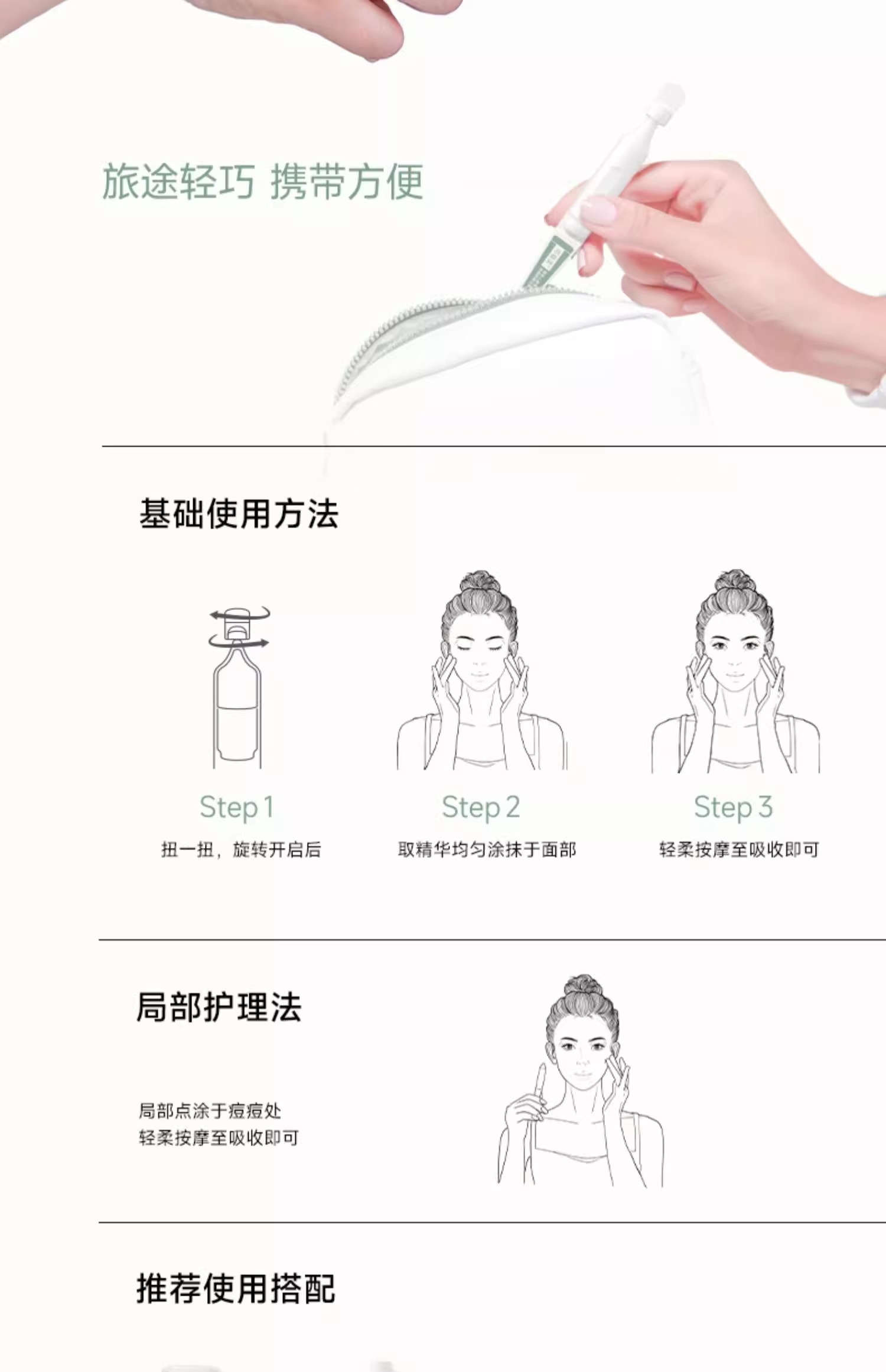 旅途轻巧 携带方便

基础使用方法

Step 1
扭一扭，旋转开启后

Step 2
取精华均匀涂抹于面部

Step 3
轻柔按摩至吸收即可

局部护理法

局部点涂于痘痘处
轻柔按摩至吸收即可

推荐使用搭配