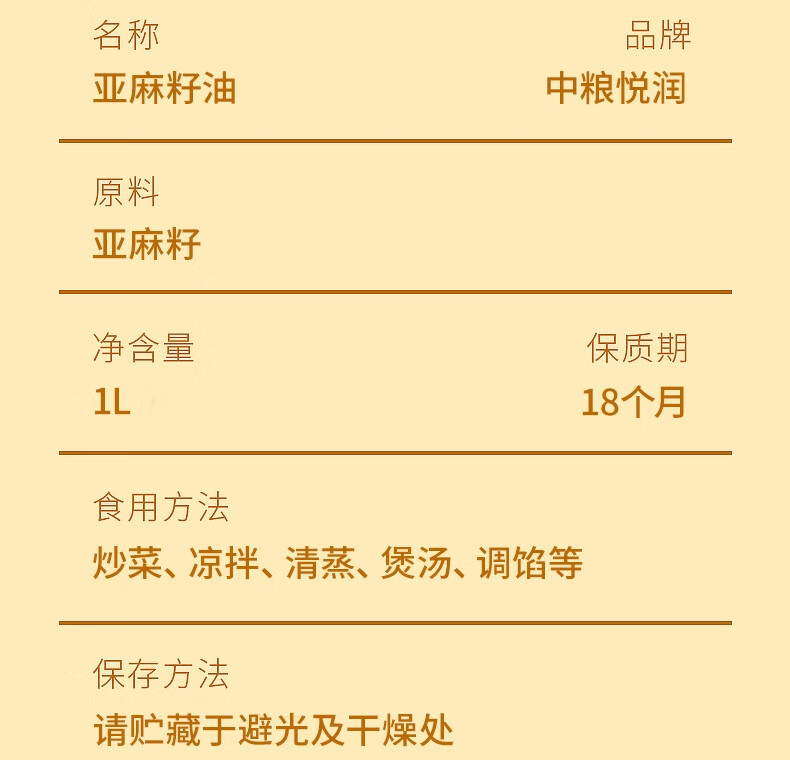 名称
亚麻籽油

品牌
中粮悦润

原料
亚麻籽

净含量
1L

保质期
18个月

食用方法
炒菜、凉拌、清蒸、煲汤、调馅等

保存方法
请贮藏于避光及干燥处