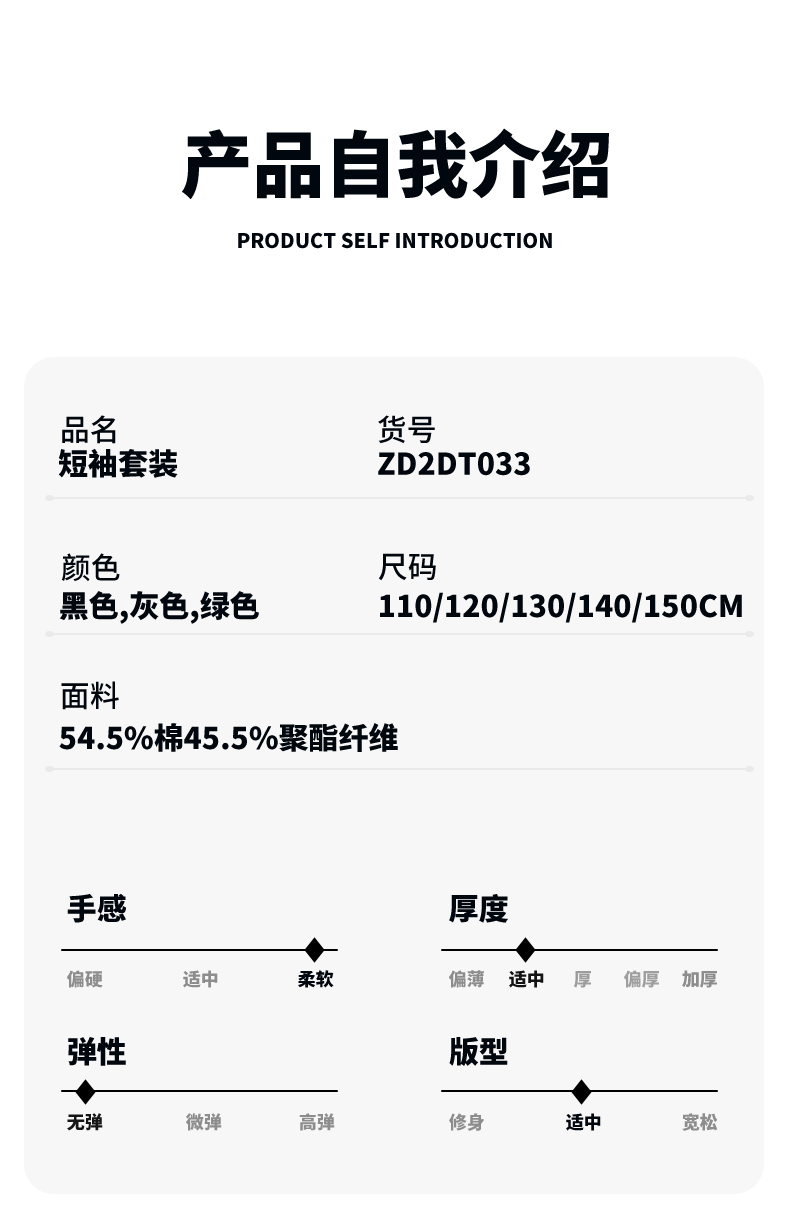 产品自我介绍

PRODUCT SELF INTRODUCTION

品名
短袖套装

货号
ZD2DT033

颜色
黑色,灰色,绿色

尺码
110/120/130/140/150CM

面料
54.5%棉45.5%聚酯纤维

手感
偏硬 适中 柔软

厚度
偏薄 适中 厚 偏厚 加厚

弹性
无弹 微弹 高弹

版型
修身 适中 宽松