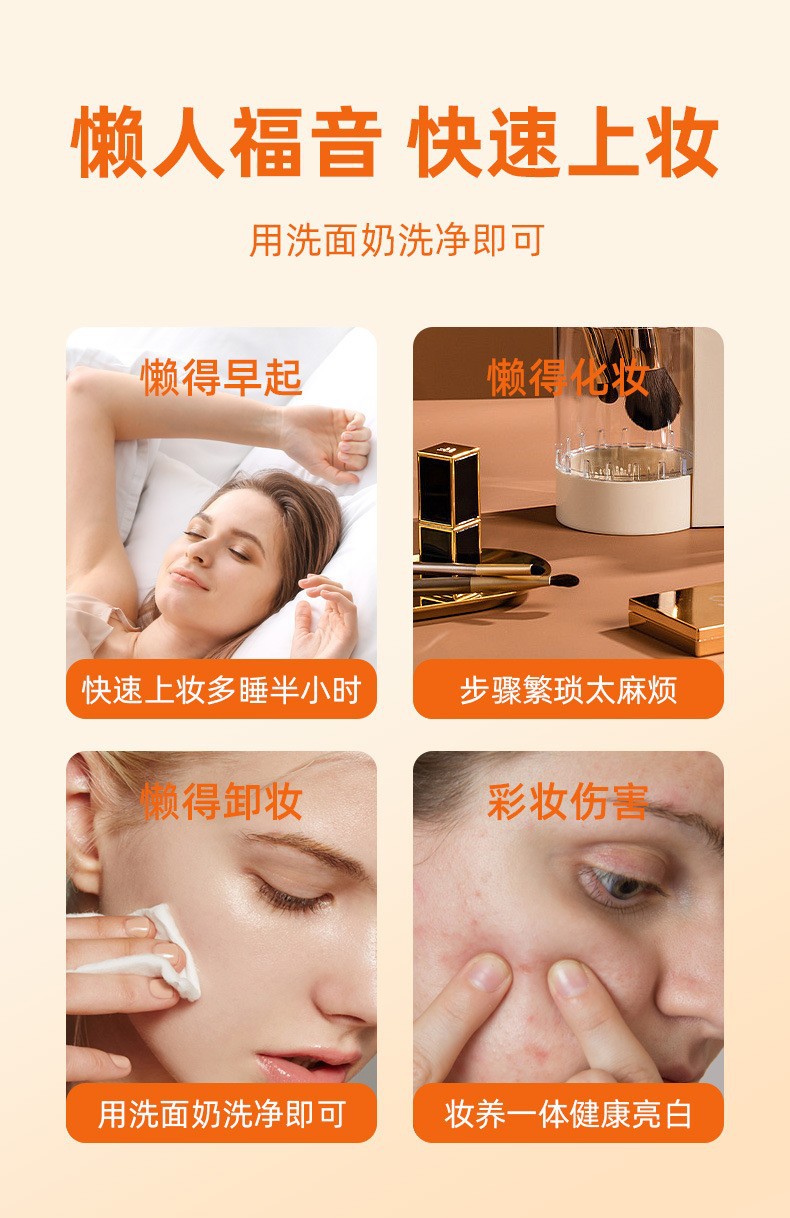 懒人福音 快速上妆

用洗面奶洗净即可

懒得早起

快速上妆多睡半小时

懒得化妆

步骤繁琐太麻烦

懒得卸妆

用洗面奶洗净即可

彩妆伤害

妆养一体健康亮白