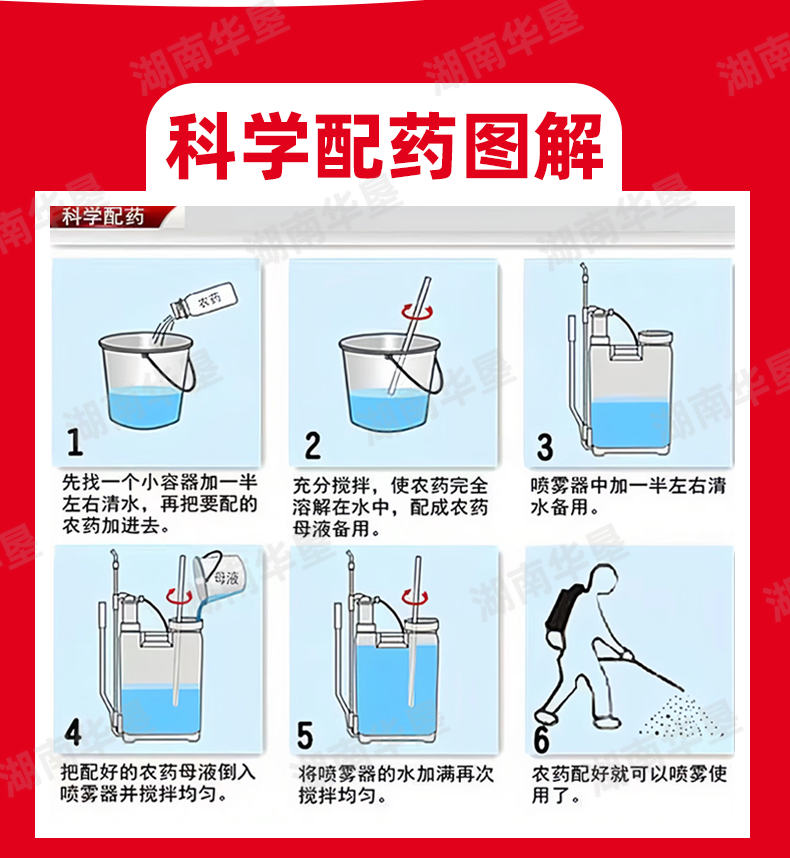 湖南华垦

科学配药图解

科学配药

农药

1

先找一个小容器加一半左右清水，再把要配的农药加进去。

2

充分搅拌，使农药完全溶解在水中，配成农药母液备用。

3

喷雾器中加一半左右清水备用。

母液

4

把配好的农药母液倒入喷雾器并搅拌均匀。

5

将喷雾器的水加满再次搅拌均匀。

6

农药配好就可以喷雾使用了。