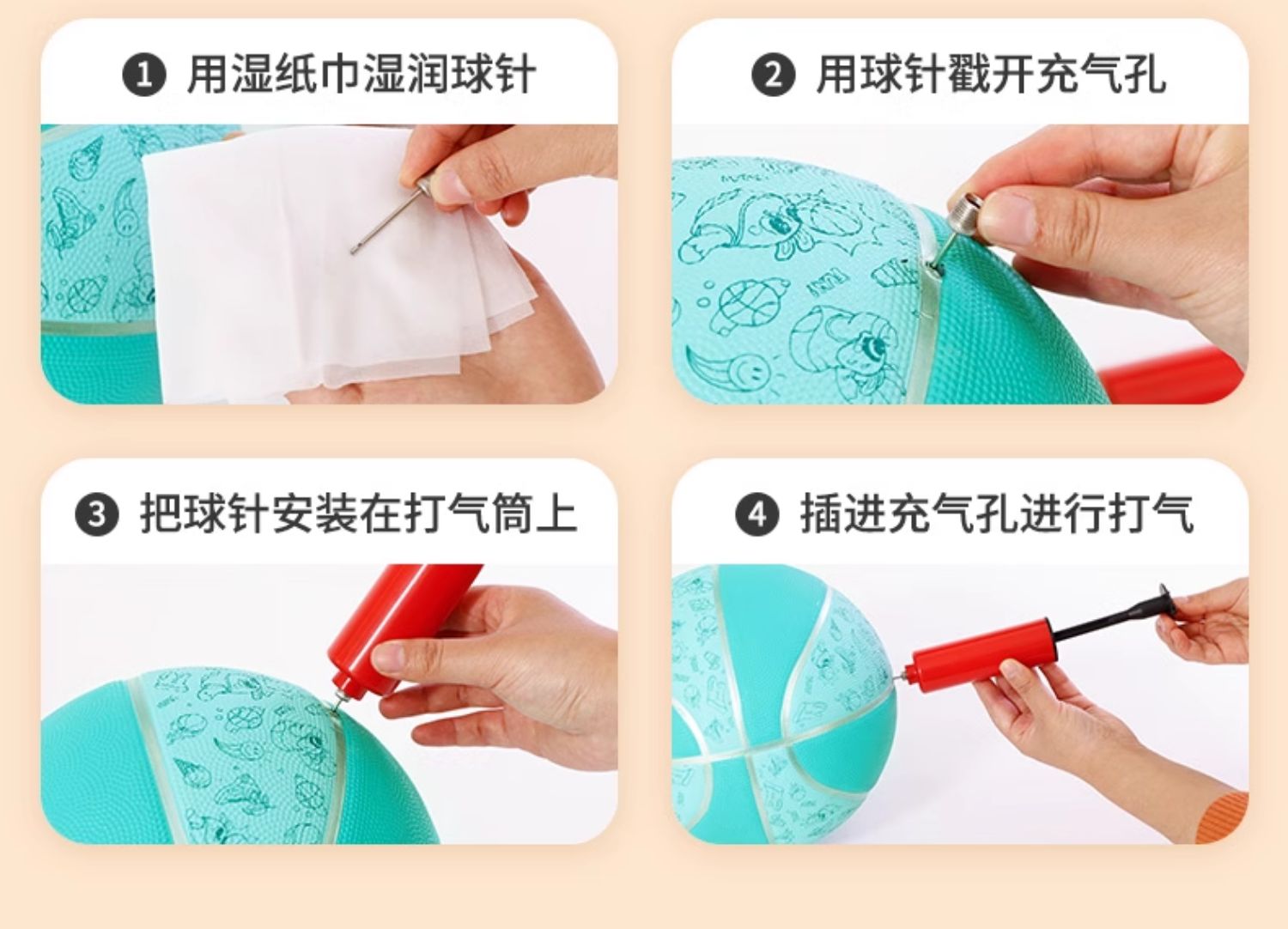 ❶ 用湿纸巾湿润球针

❷ 用球针戳开充气孔

❸ 把球针安装在打气筒上

❹ 插进充气孔进行打气