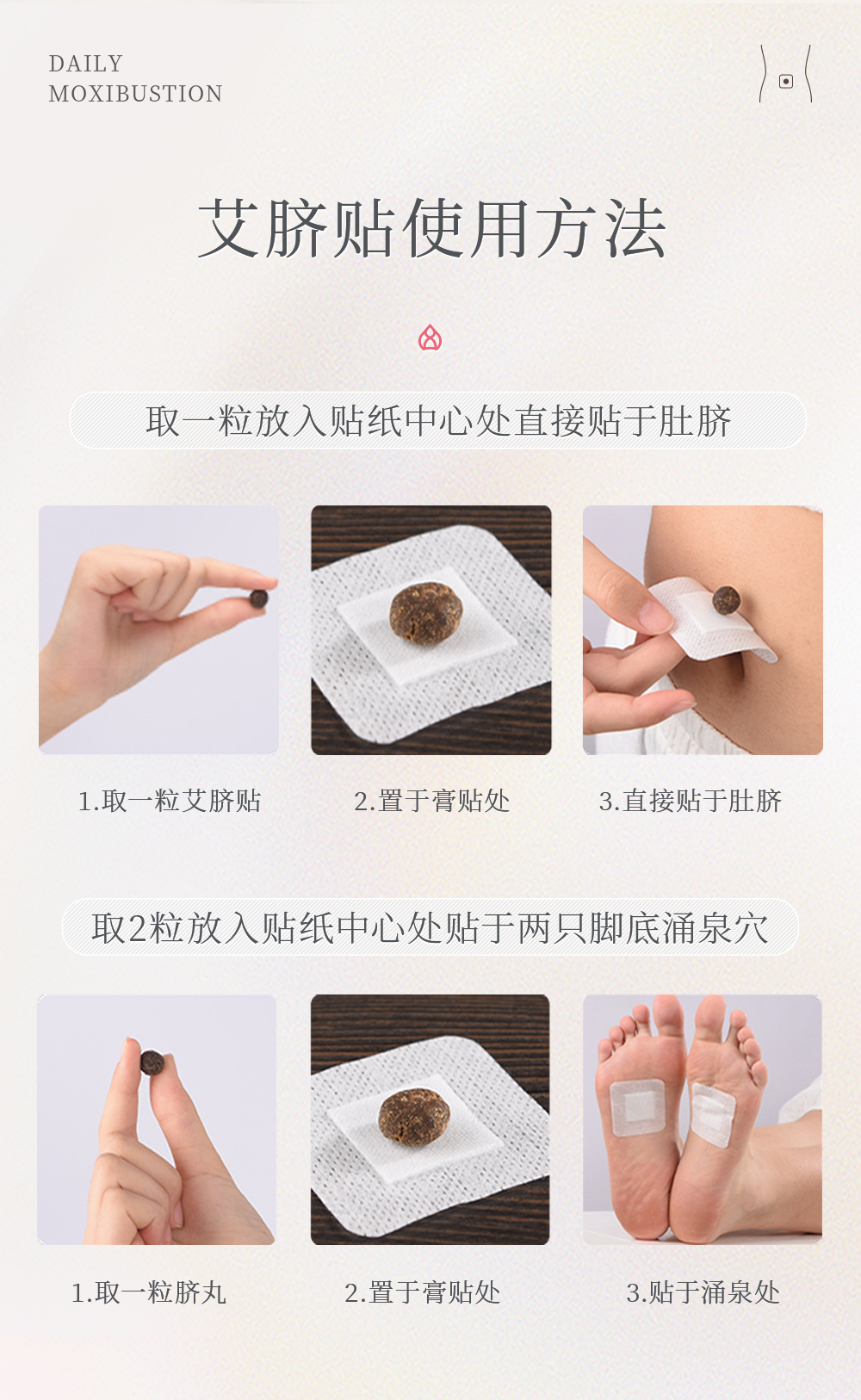 DAILY
MOXIBUSTION

艾脐贴使用方法

取一粒放入贴纸中心处直接贴于肚脐

1.取一粒艾脐贴

2.置于膏贴处

3.直接贴于肚脐

取2粒放入贴纸中心处贴于两只脚底涌泉穴

1.取一粒脐丸

2.置于膏贴处

3.贴于涌泉处