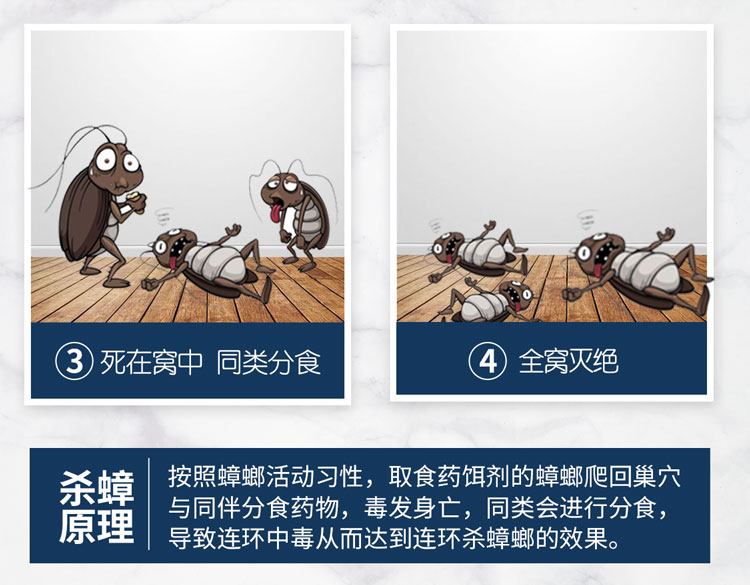 ③ 死在窝中 同类分食

④ 全窝灭绝

杀蟑原理

按照蟑螂活动习性，取食药饵剂的蟑螂爬回巢穴与同伴分食药物，毒发身亡，同类会进行分食，导致连环中毒从而达到连环杀蟑螂的效果。