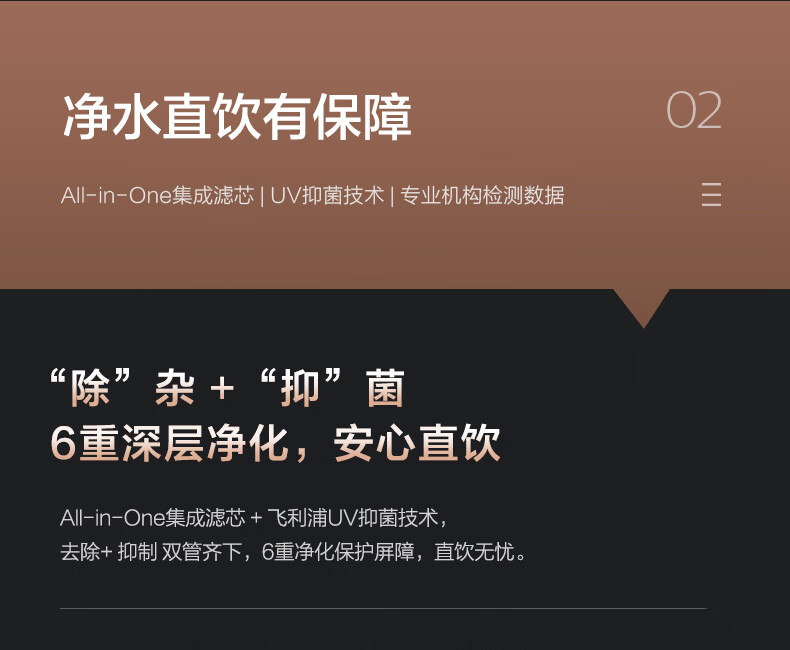 净水直饮有保障

02

All-in-One集成滤芯 | UV抑菌技术 | 专业机构检测数据

“除”杂 + “抑”菌
6重深层净化，安心直饮

All-in-One集成滤芯 + 飞利浦UV抑菌技术，
去除+ 抑制 双管齐下，6重净化保护屏障，直饮无忧。