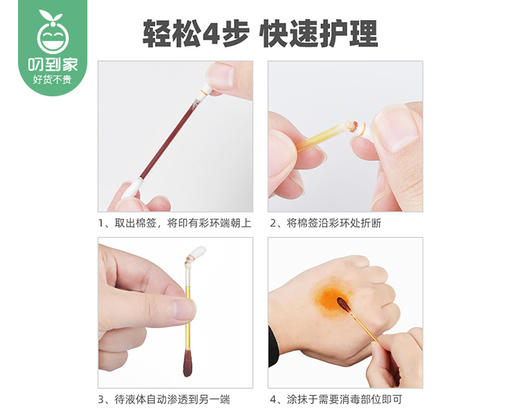 叨到家
好货不贵

轻松4步 快速护理

1、取出棉签，将印有彩环端朝上

2、将棉签沿彩环处折断

3、待液体自动渗透到另一端

4、涂抹于需要消毒部位即可