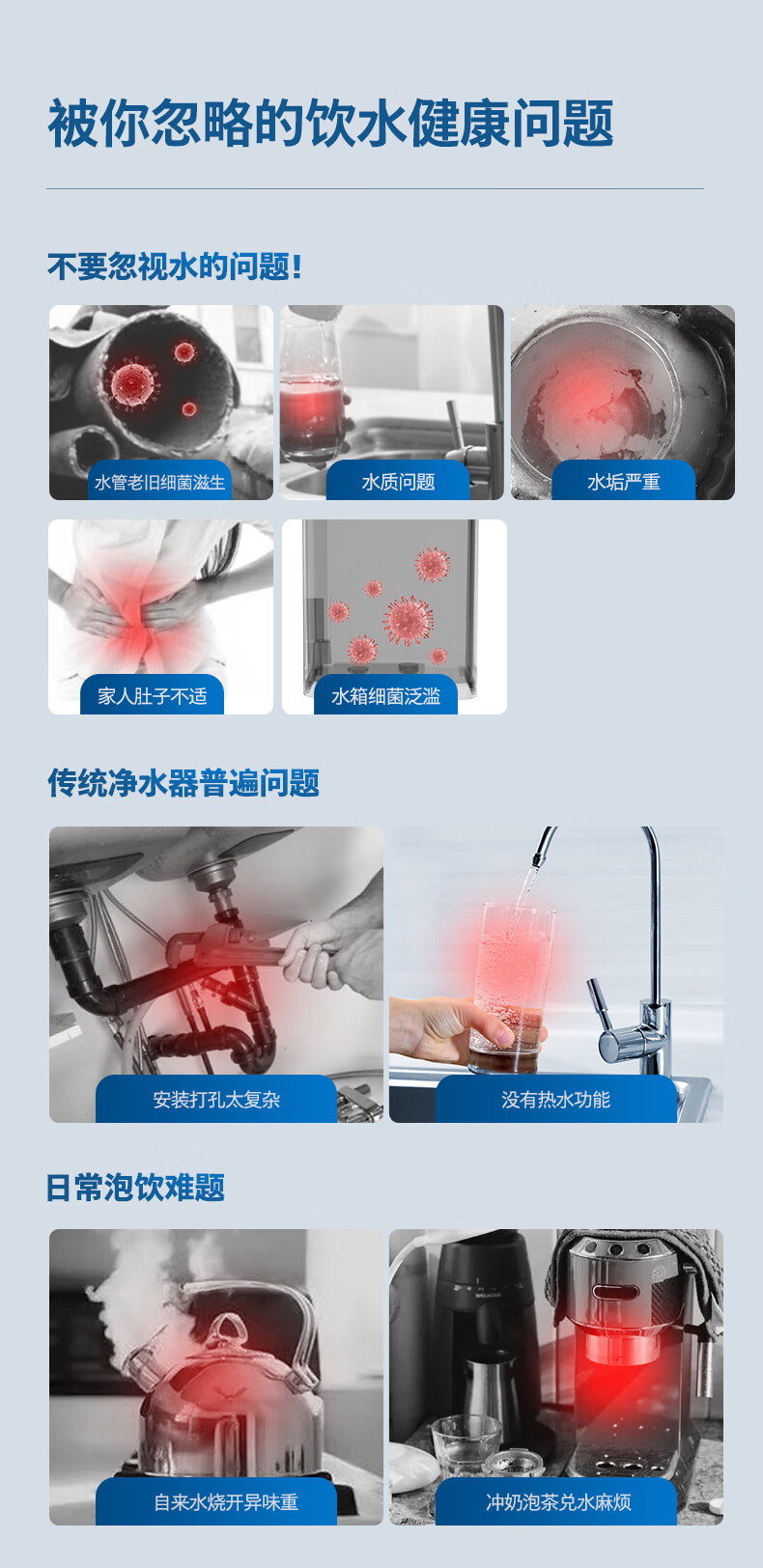 被你忽略的饮水健康问题

不要忽视水的问题！

水管老旧细菌滋生

水质问题

水垢严重

家人肚子不适

水箱细菌泛滥

传统净水器普遍问题

安装打孔太复杂

没有热水功能

日常泡饮难题

自来水烧开异味重

冲奶泡茶兑水麻烦