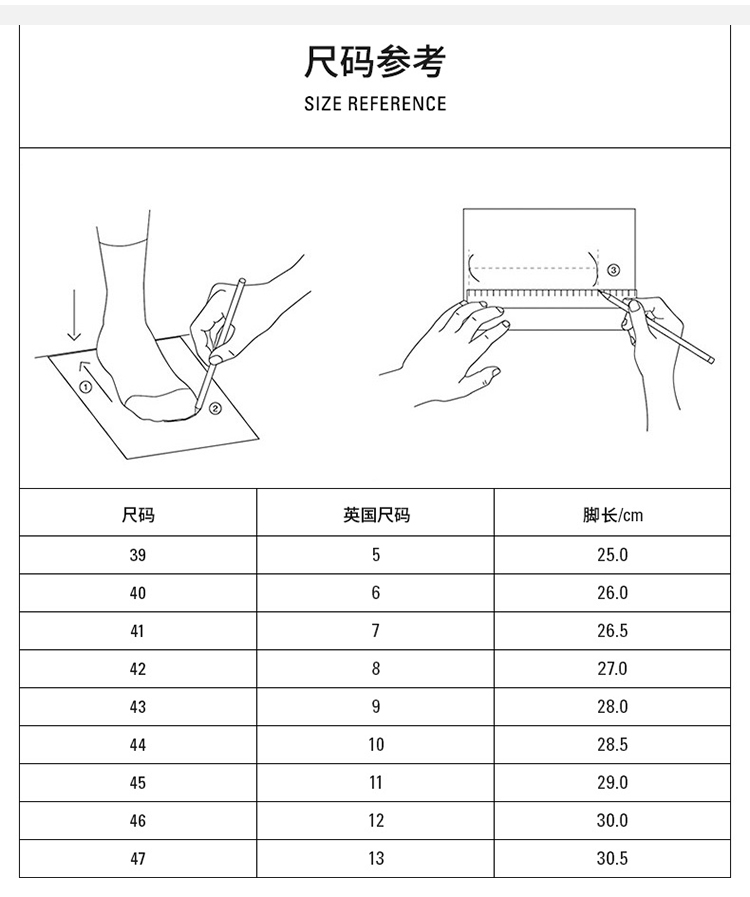 尺码参考

SIZE REFERENCE

①

②

③

| 尺码 | 英国尺码 | 脚长/cm |
|---|---|---|
| 39 | 5 | 25.0 |
| 40 | 6 | 26.0 |
| 41 | 7 | 26.5 |
| 42 | 8 | 27.0 |
| 43 | 9 | 28.0 |
| 44 | 10 | 28.5 |
| 45 | 11 | 29.0 |
| 46 | 12 | 30.0 |
| 47 | 13 | 30.5 |