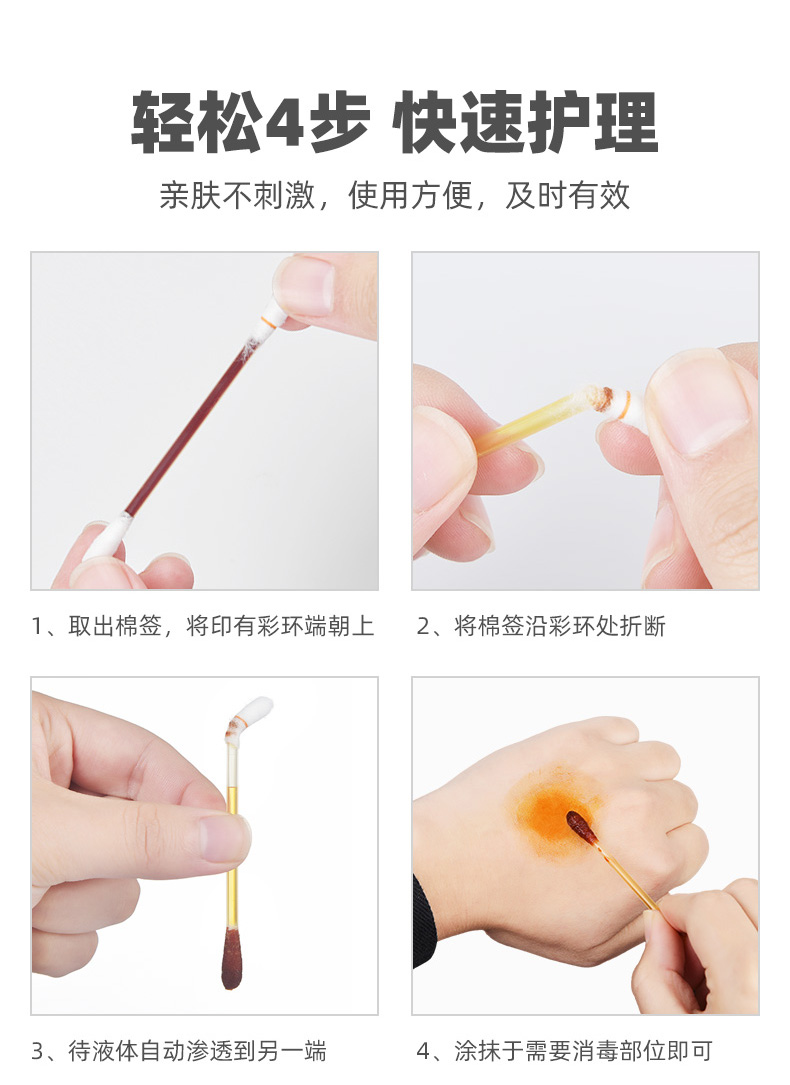 轻松4步 快速护理

亲肤不刺激，使用方便，及时有效

1、取出棉签，将印有彩环端朝上

2、将棉签沿彩环处折断

3、待液体自动渗透到另一端

4、涂抹于需要消毒部位即可