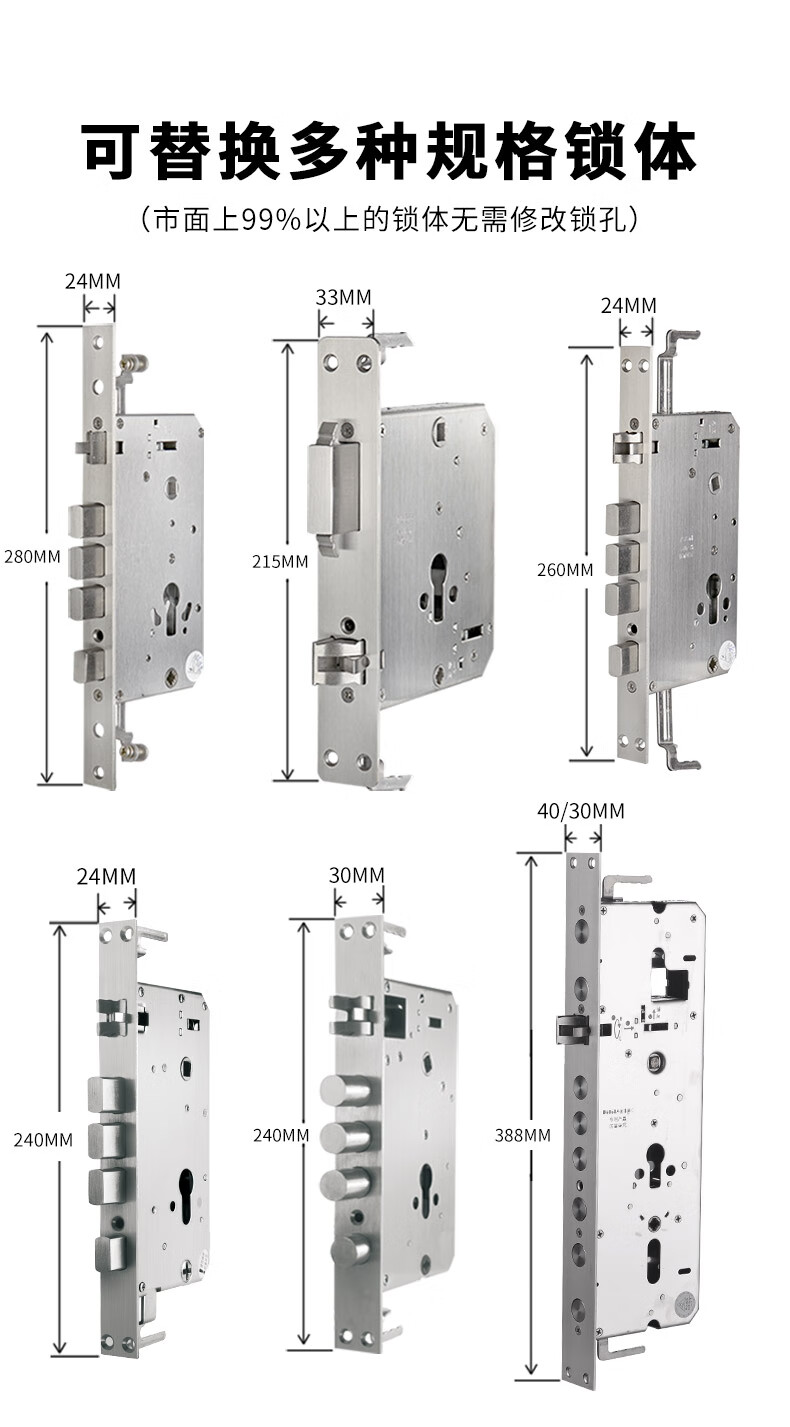 可替换多种规格锁体

（市面上99%以上的锁体无需修改锁孔）

24MM

280MM

33MM

215MM

24MM

260MM

24MM

240MM

30MM

240MM

40/30MM

388MM