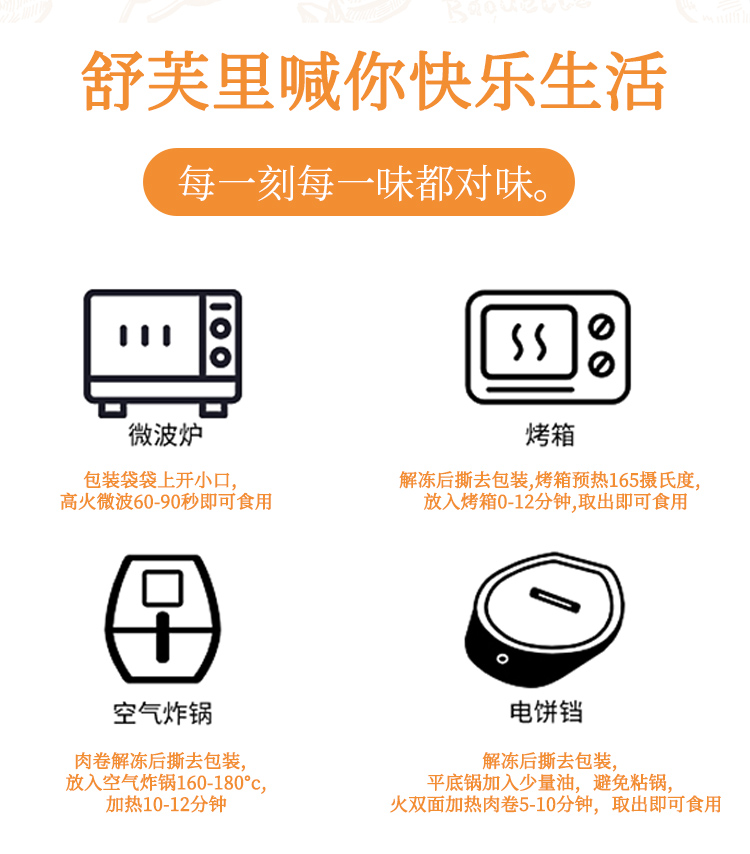 舒芙里喊你快乐生活

每一刻每一味都对味。

微波炉

包装袋袋上开小口，
高火微波60-90秒即可食用

烤箱

解冻后撕去包装,烤箱预热165摄氏度,
放入烤箱0-12分钟,取出即可食用

空气炸锅

肉卷解冻后撕去包装,
放入空气炸锅160-180°c,
加热10-12分钟

电饼铛

解冻后撕去包装,
平底锅加入少量油，避免粘锅,
火双面加热肉卷5-10分钟，取出即可食用